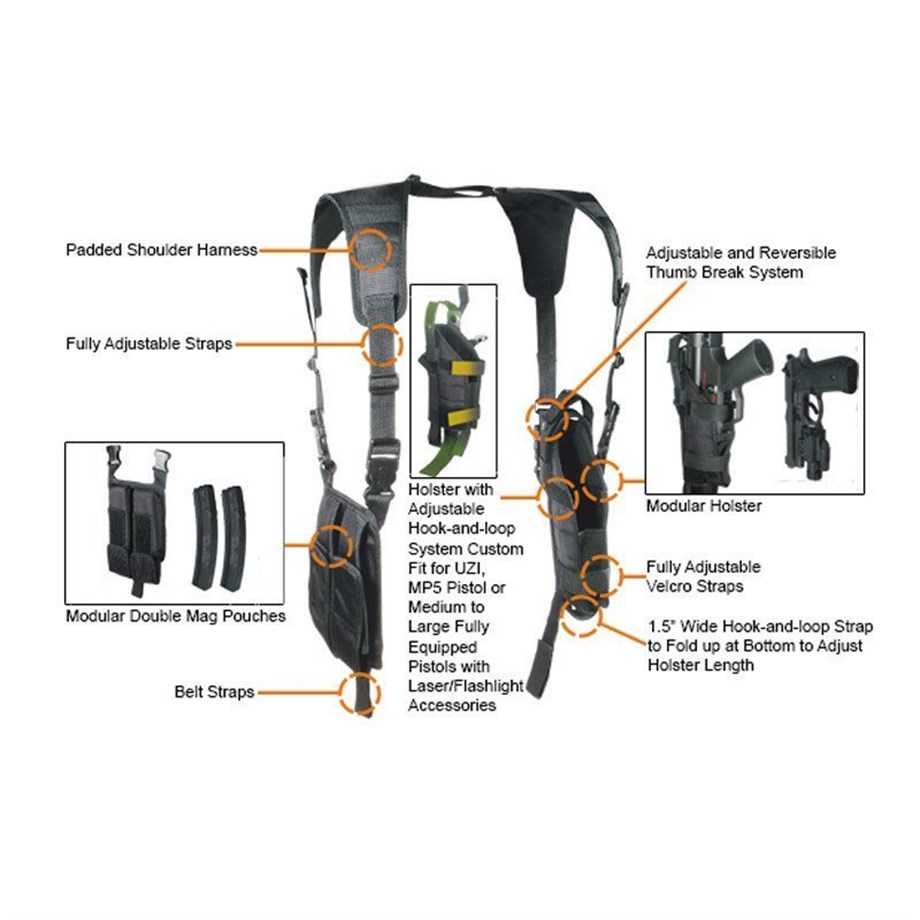 Padded Shoulder Harness

Fully Adjustable Straps

Modular Double Mag Pouches

Belt Straps

Holster with Adjustable Hook-and-loop System Custom Fit for UZI, MP5 Pistol or Medium to Large Fully Equipped Pistols with Laser/Flashlight Accessories

Adjustable and Reversible Thumb Break System

Modular Holster

Fully Adjustable Velcro Straps

1.5" Wide Hook-and-loop Strap to Fold up at Bottom to Adjust Holster Length