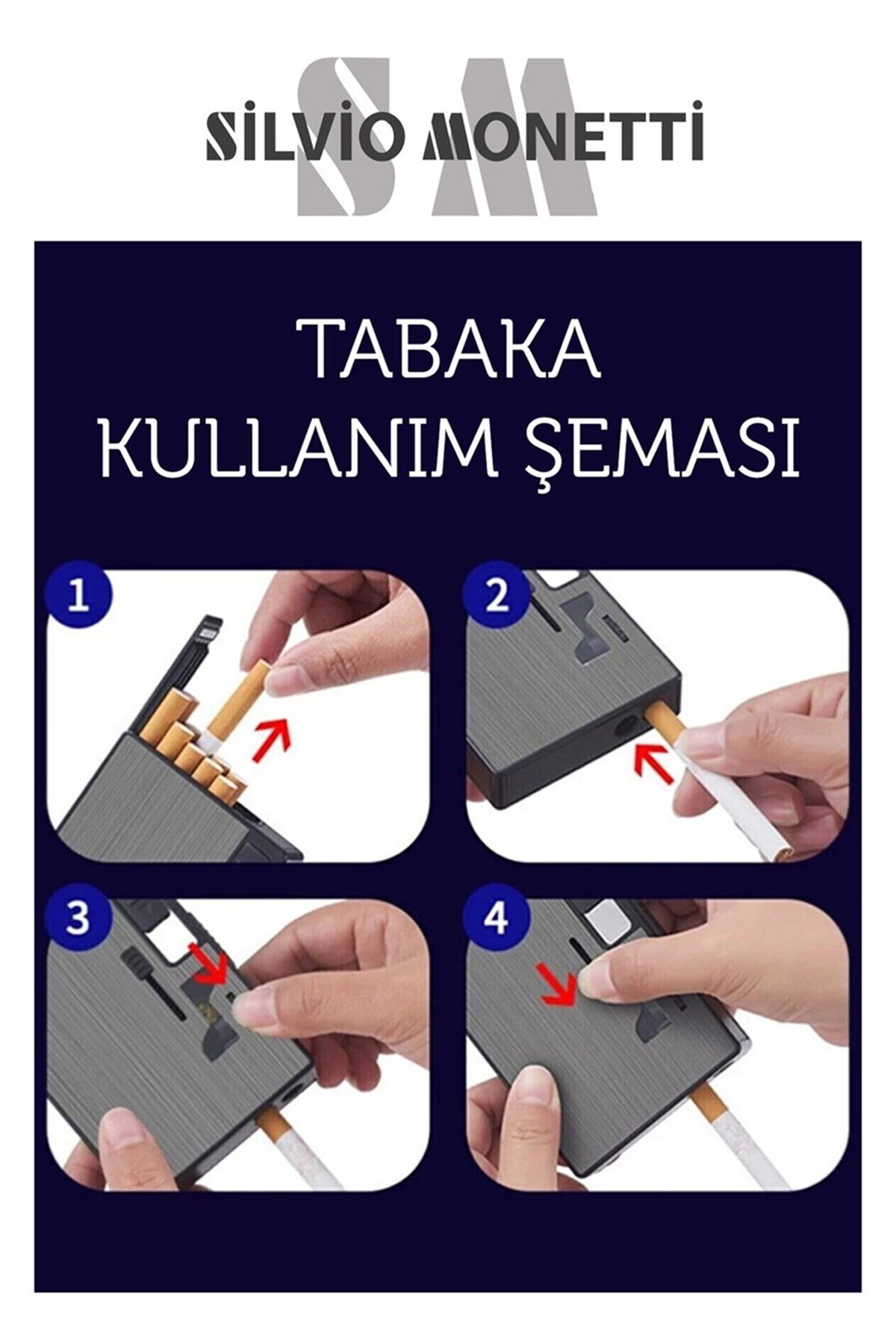 SM

SİLVİO MONETTİ

TABAKA
KULLANIM ŞEMASI

1

2

3

4