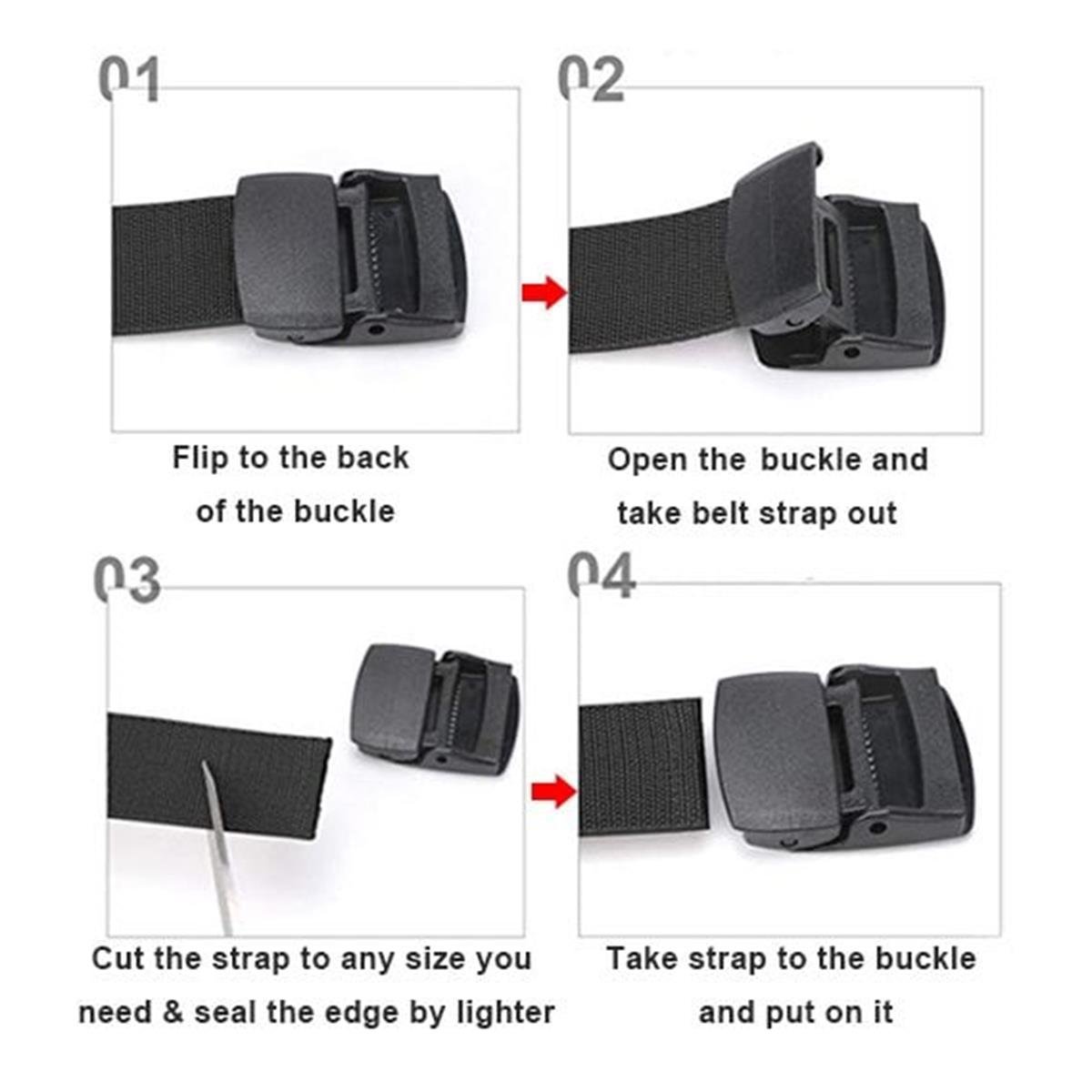 01

Flip to the back of the buckle

02

Open the buckle and take belt strap out

03

Cut the strap to any size you need & seal the edge by lighter

04

Take strap to the buckle and put on it