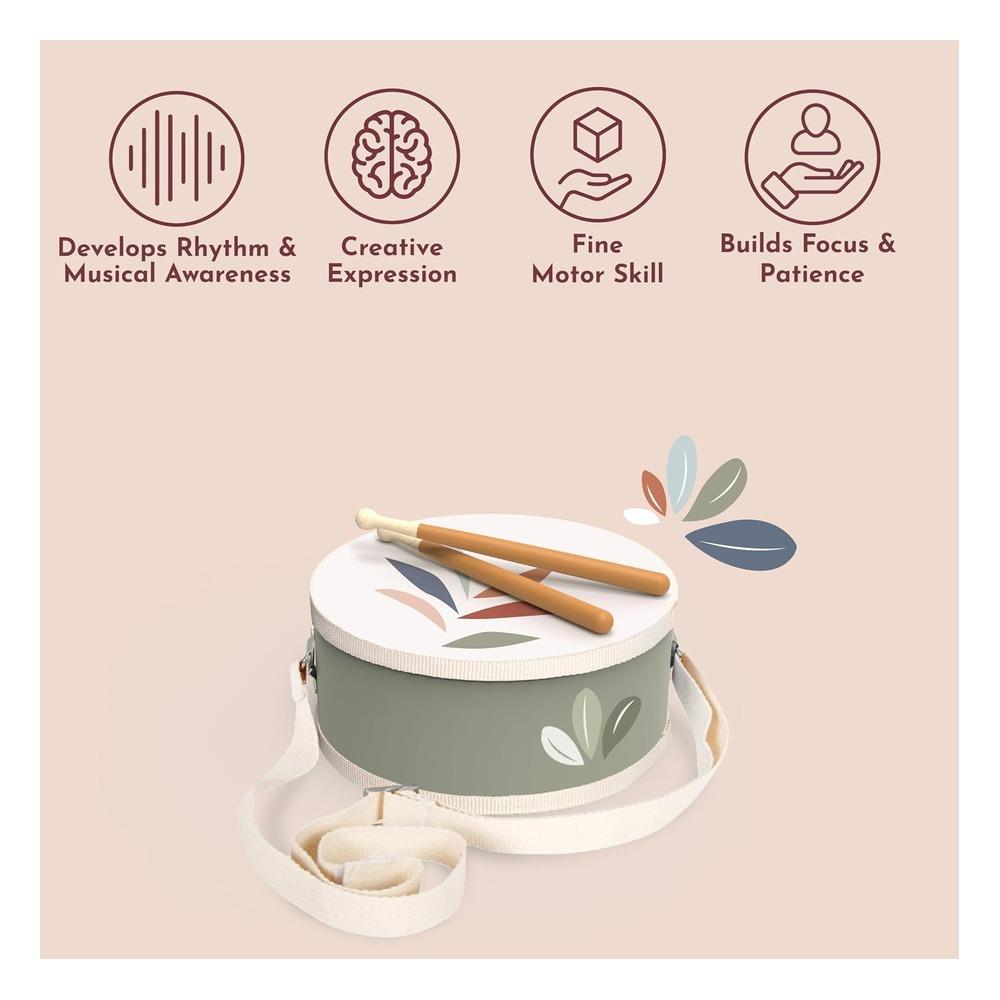 Develops Rhythm & Musical Awareness

Creative Expression

Fine Motor Skill

Builds Focus & Patience