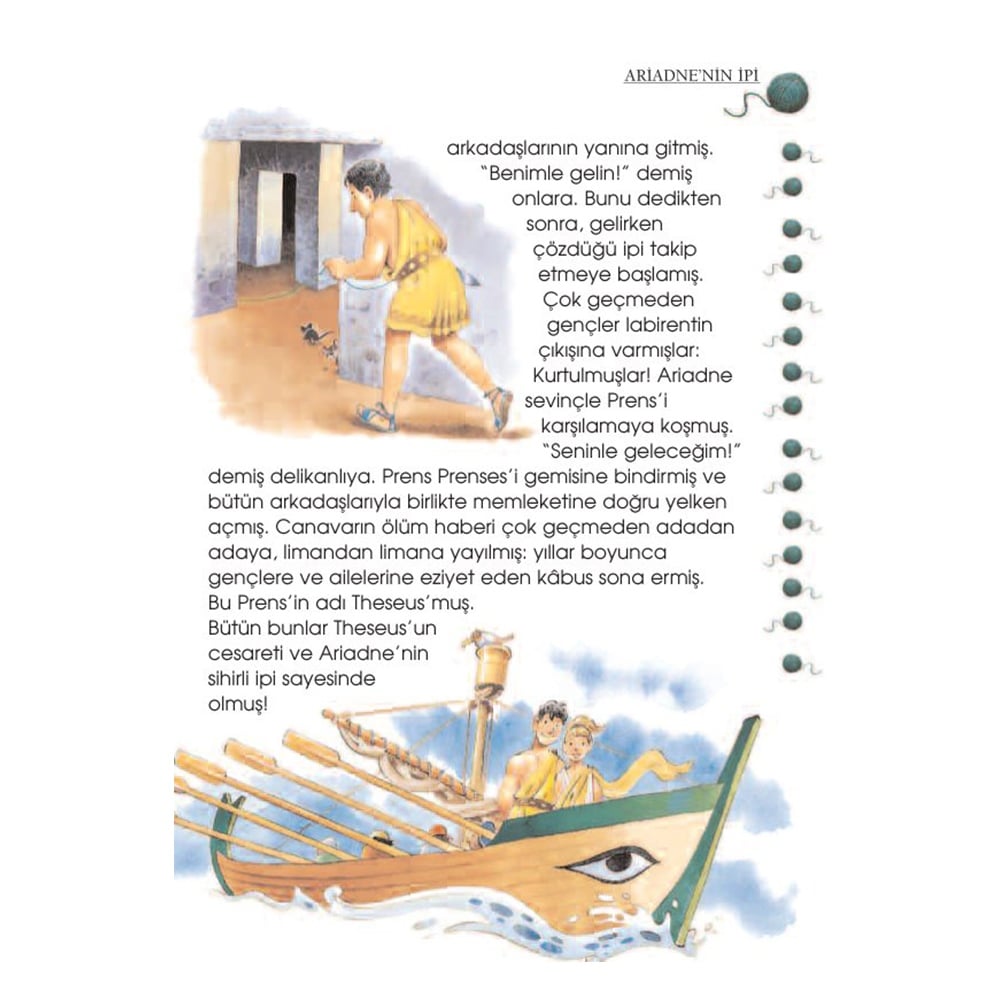 ARİADNE'NİN İPİ

arkadaşlarının yanına gitmiş. "Benimle gelin!" demiş onlara. Bunu dedikten sonra, gelirken çözdüğü ipi takip etmeye başlamış. Çok geçmeden gençler labirentin çıkışına varmışlar: Kurtulmuşlar! Ariadne sevinçle Prens'i karşılamaya koşmuş. "Seninle geleceğim!" demiş delikanlıya. Prens Prenses'i gemisine bindirmiş ve bütün arkadaşlarıyla birlikte memleketine doğru yelken açmış. Canavarın ölüm haberi çok geçmeden adadan adaya, limandan limana yayılmış: yıllar boyunca gençlere ve ailelerine eziyet eden kâbus sona ermiş. Bu Prens'in adı Theseus'muş.
Bütün bunlar Theseus'un cesareti ve Ariadne'nin sihirli ipi sayesinde olmuş!