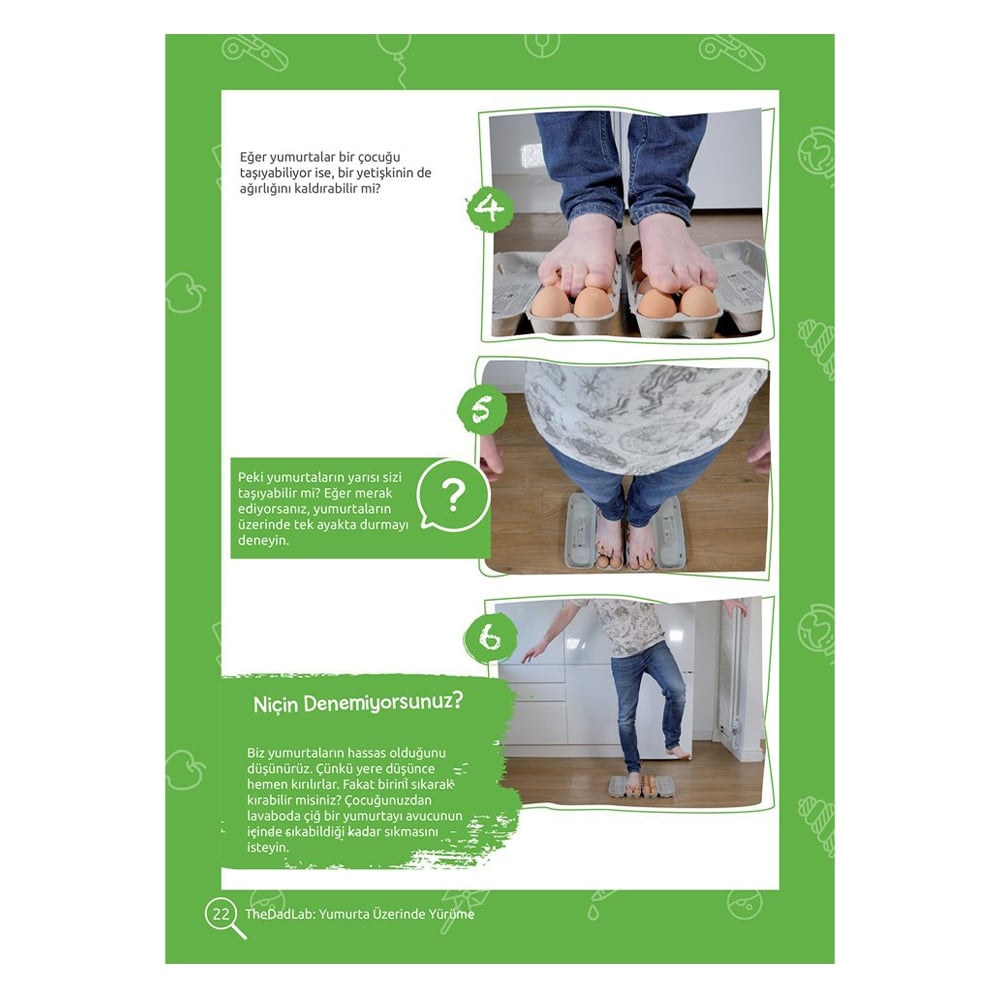 Eğer yumurtalar bir çocuğu taşıyabiliyor ise, bir yetişkinin de ağırlığını kaldırabilir mi?

4

5

Peki yumurtaların yarısı sizi taşıyabilir mi? Eğer merak ediyorsanız, yumurtaların üzerinde tek ayakta durmayı deneyin.

?

6

Niçin Denemiyorsunuz?

Biz yumurtaların hassas olduğunu düşünürüz. Çünkü yere düşünce hemen kırılırlar. Fakat birini sıkarak kırabilir misiniz? Çocuğunuzdan lavaboda çiğ bir yumurtayı avucunun içinde sıkabildiği kadar sıkmasını isteyin.

22 TheDadLab: Yumurta Üzerinde Yürüme