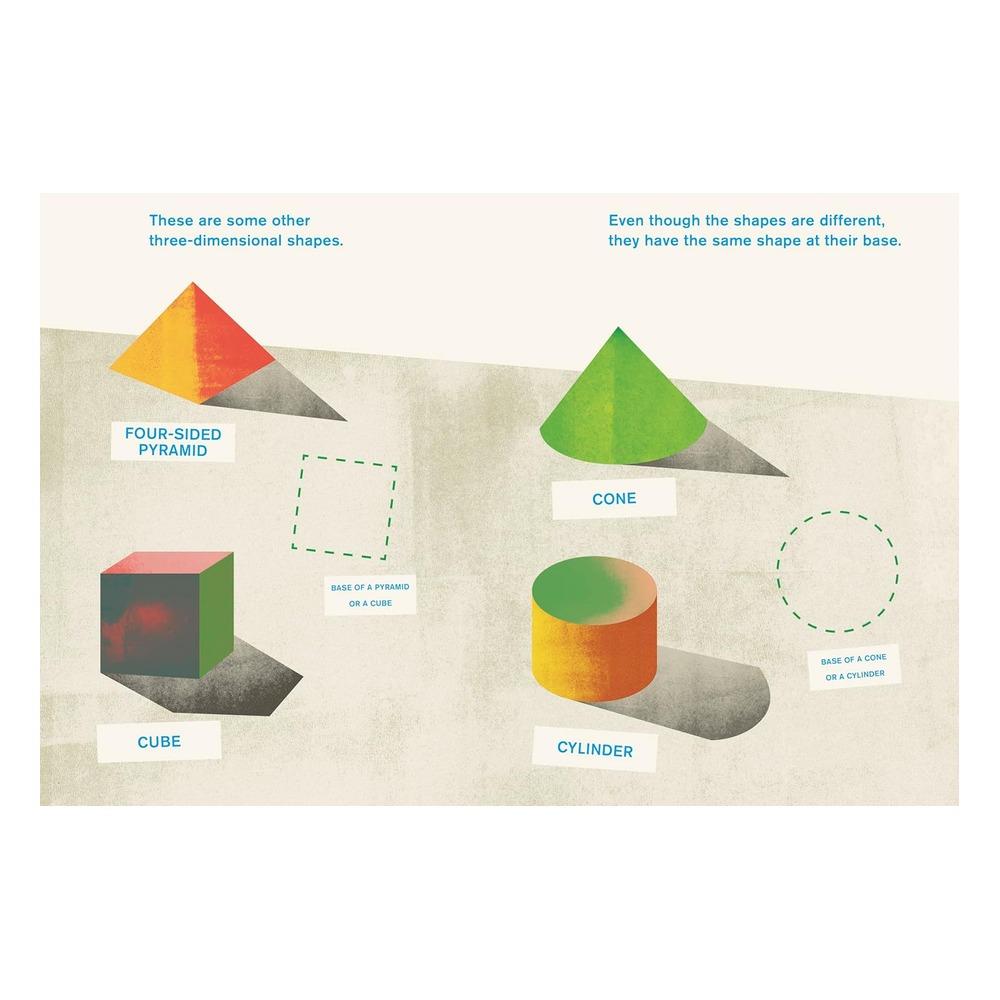 These are some other three-dimensional shapes.

FOUR-SIDED PYRAMID

BASE OF A PYRAMID OR A CUBE

CUBE

Even though the shapes are different, they have the same shape at their base.

CONE

BASE OF A CONE OR A CYLINDER

CYLINDER