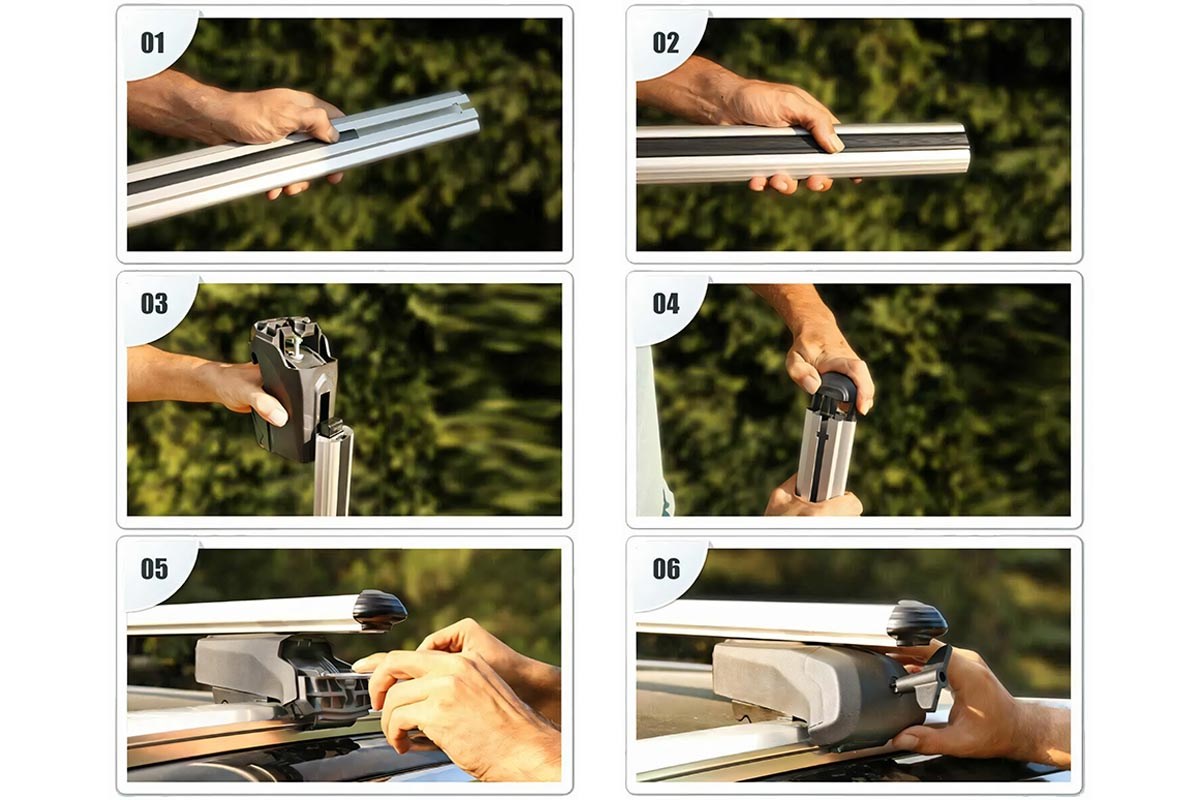 01

02

03

04

05

06