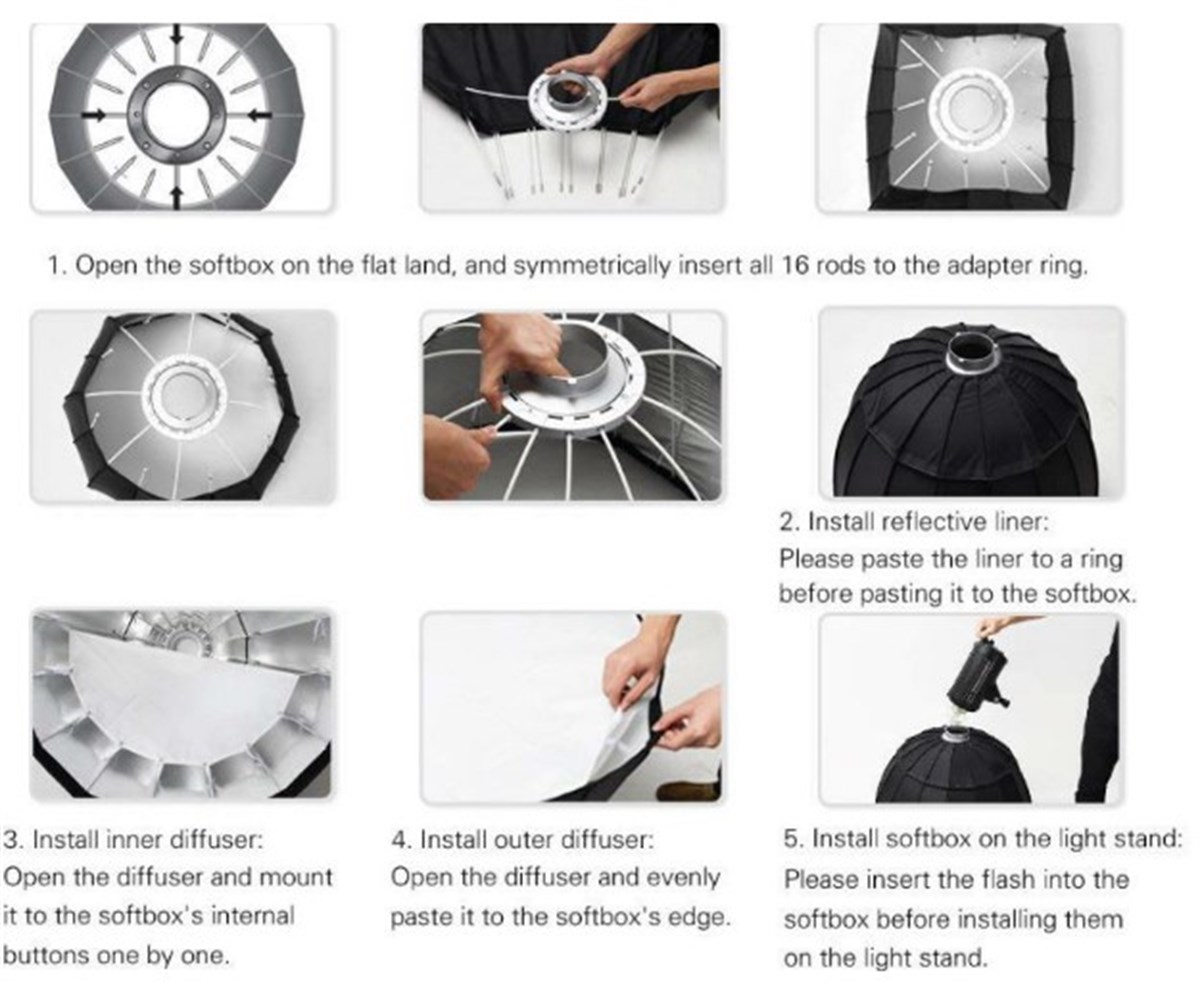 1. Open the softbox on the flat land, and symmetrically insert all 16 rods to the adapter ring.

2. Install reflective liner:
Please paste the liner to a ring before pasting it to the softbox.

3. Install inner diffuser:
Open the diffuser and mount it to the softbox's internal buttons one by one.

4. Install outer diffuser:
Open the diffuser and evenly paste it to the softbox's edge.

5. Install softbox on the light stand:
Please insert the flash into the softbox before installing them on the light stand.