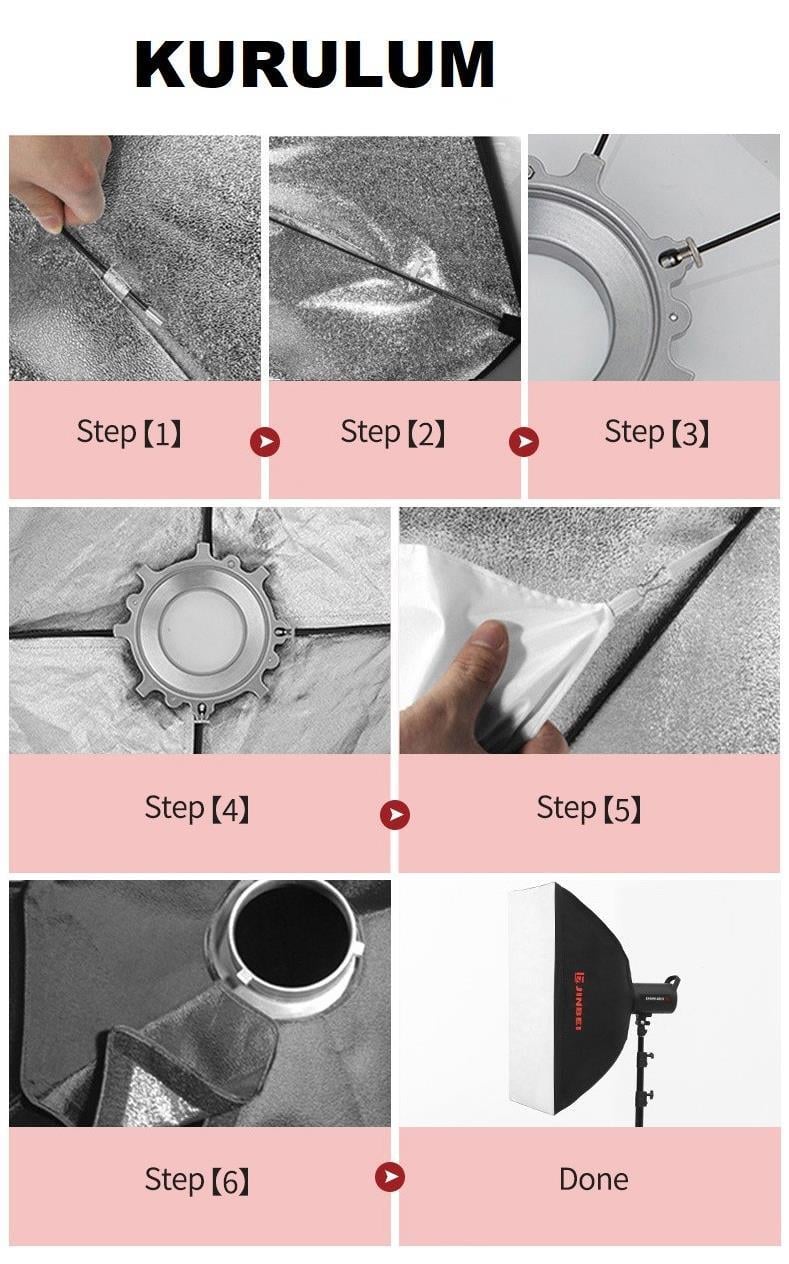 KURULUM

Step【1】

Step【2】

Step【3】

Step【4】

Step【5】

Step【6】

JINBEI

Done