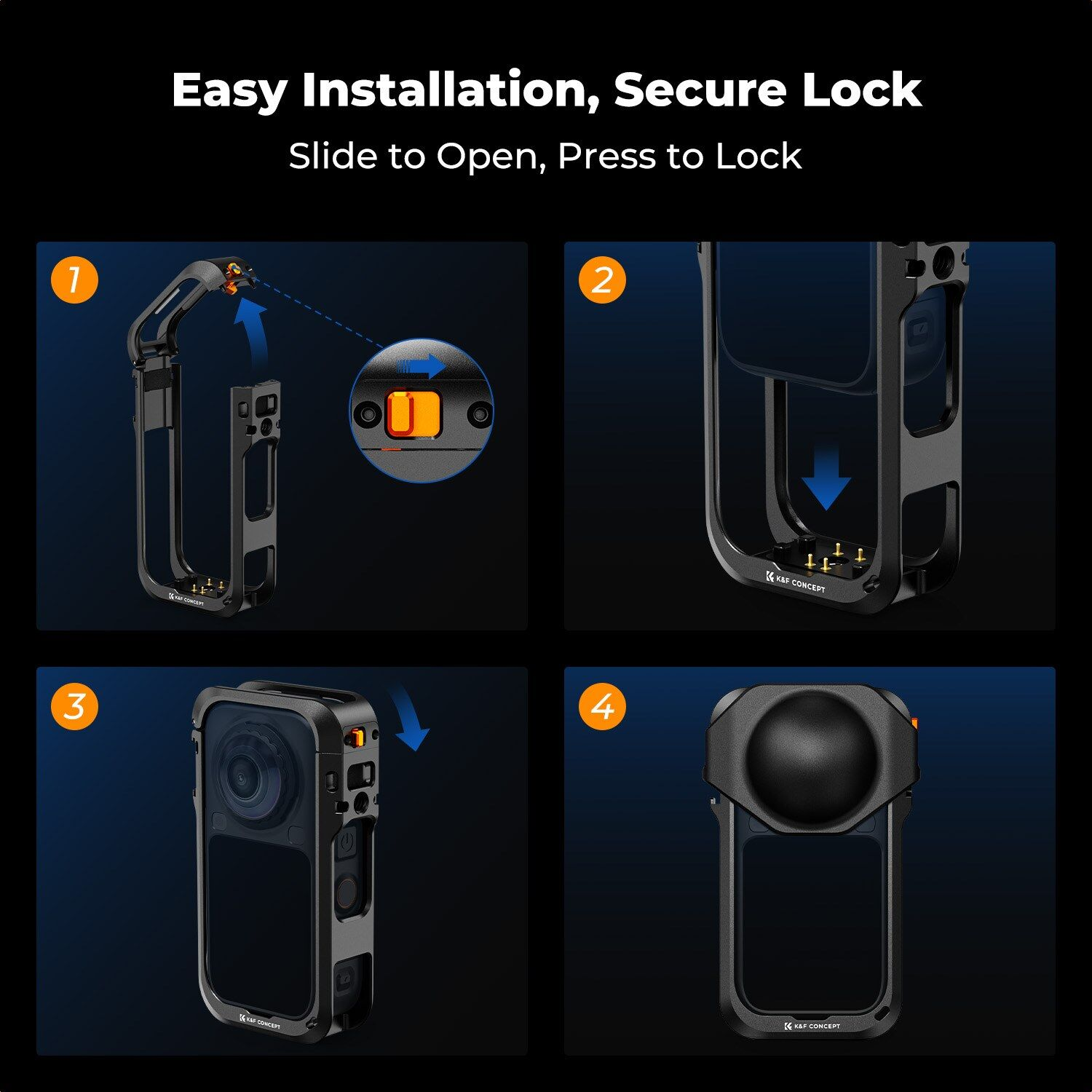 Easy Installation, Secure Lock

Slide to Open, Press to Lock

1

K&F CONCEPT

2

K&F CONCEPT

3

K&F CONCEPT

4

K&F CONCEPT