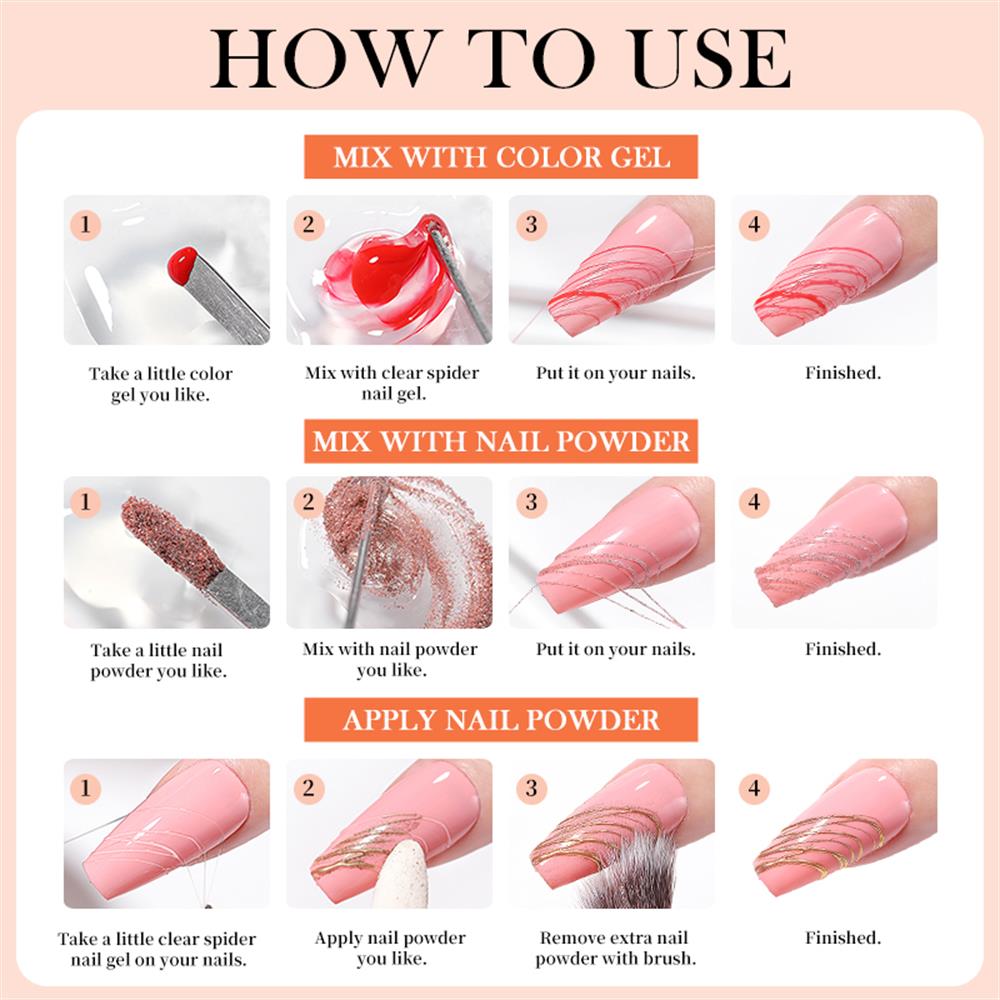 HOW TO USE

MIX WITH COLOR GEL

1
Take a little color gel you like.

2
Mix with clear spider nail gel.

3
Put it on your nails.

4
Finished.

MIX WITH NAIL POWDER

1
Take a little nail powder you like.

2
Mix with nail powder you like.

3
Put it on your nails.

4
Finished.

APPLY NAIL POWDER

1
Take a little clear spider nail gel on your nails.

2
Apply nail powder you like.

3
Remove extra nail powder with brush.

4
Finished.