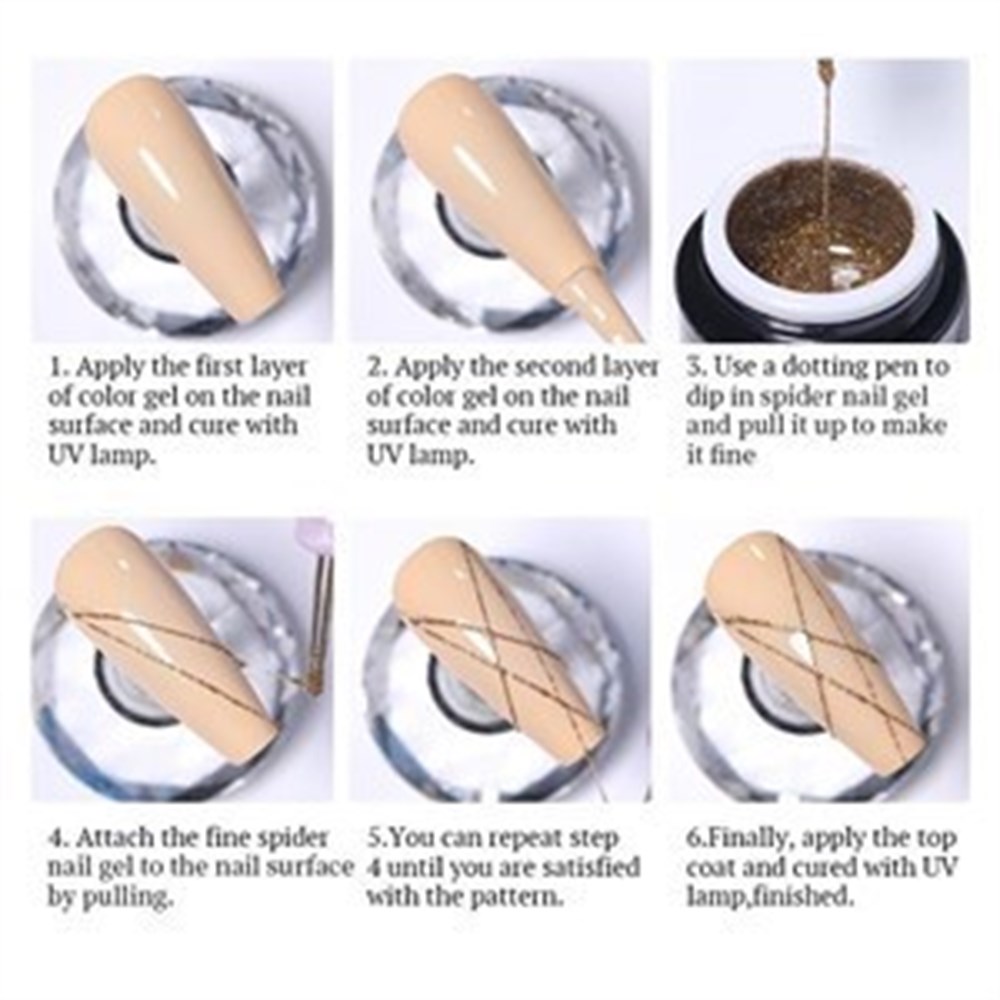 1. Apply the first layer of color gel on the nail surface and cure with UV lamp.

2. Apply the second layer of color gel on the nail surface and cure with UV lamp.

3. Use a dotting pen to dip in spider nail gel and pull it up to make it fine

4. Attach the fine spider nail gel to the nail surface by pulling.

5.You can repeat step 4 until you are satisfied with the pattern.

6.Finally, apply the top coat and cured with UV lamp,finished.