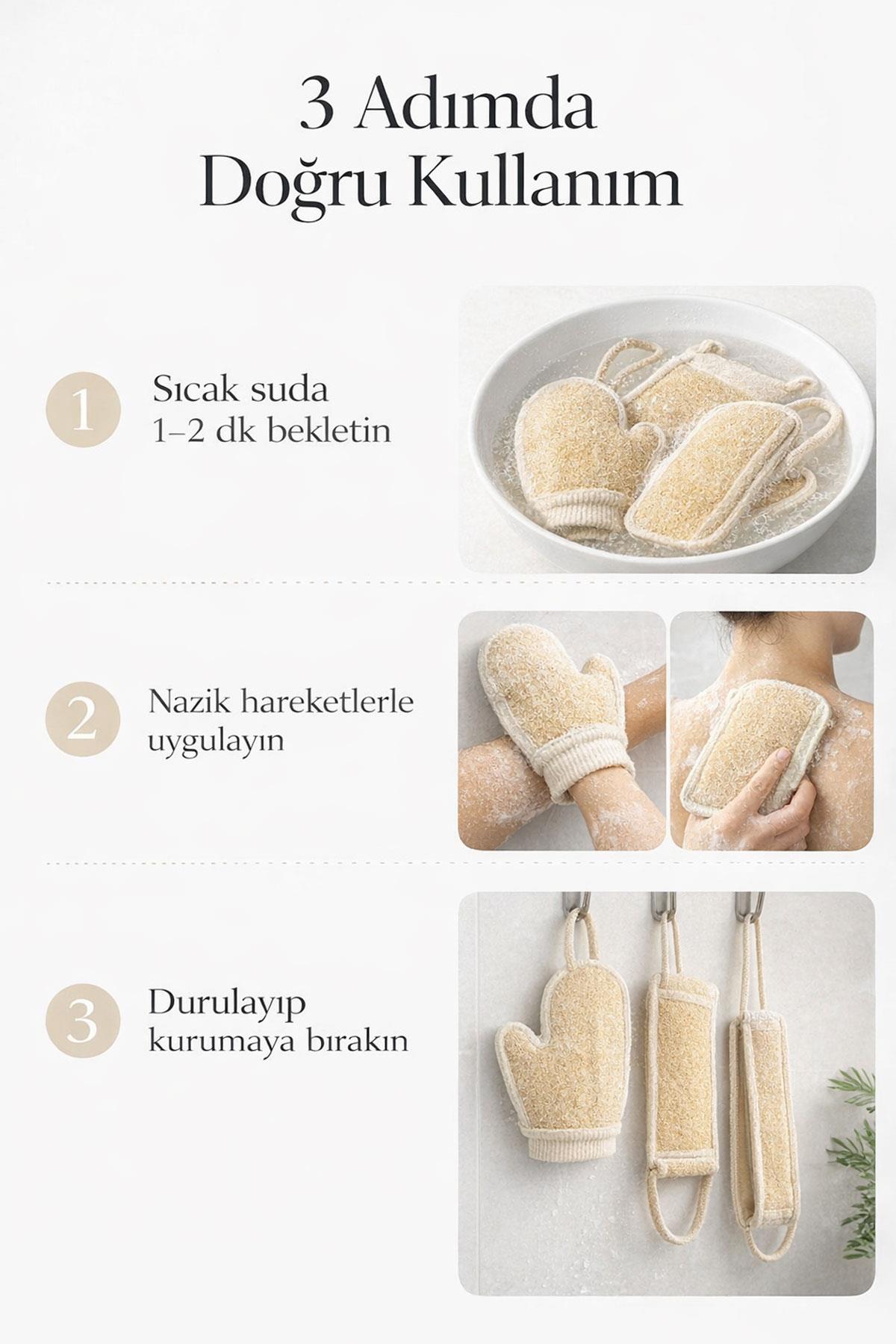 3 Adımda
Doğru Kullanım

1 Sıcak suda
1–2 dk bekletin

2 Nazik hareketlerle
uygulayın

3 Durulayıp
kurumaya bırakın