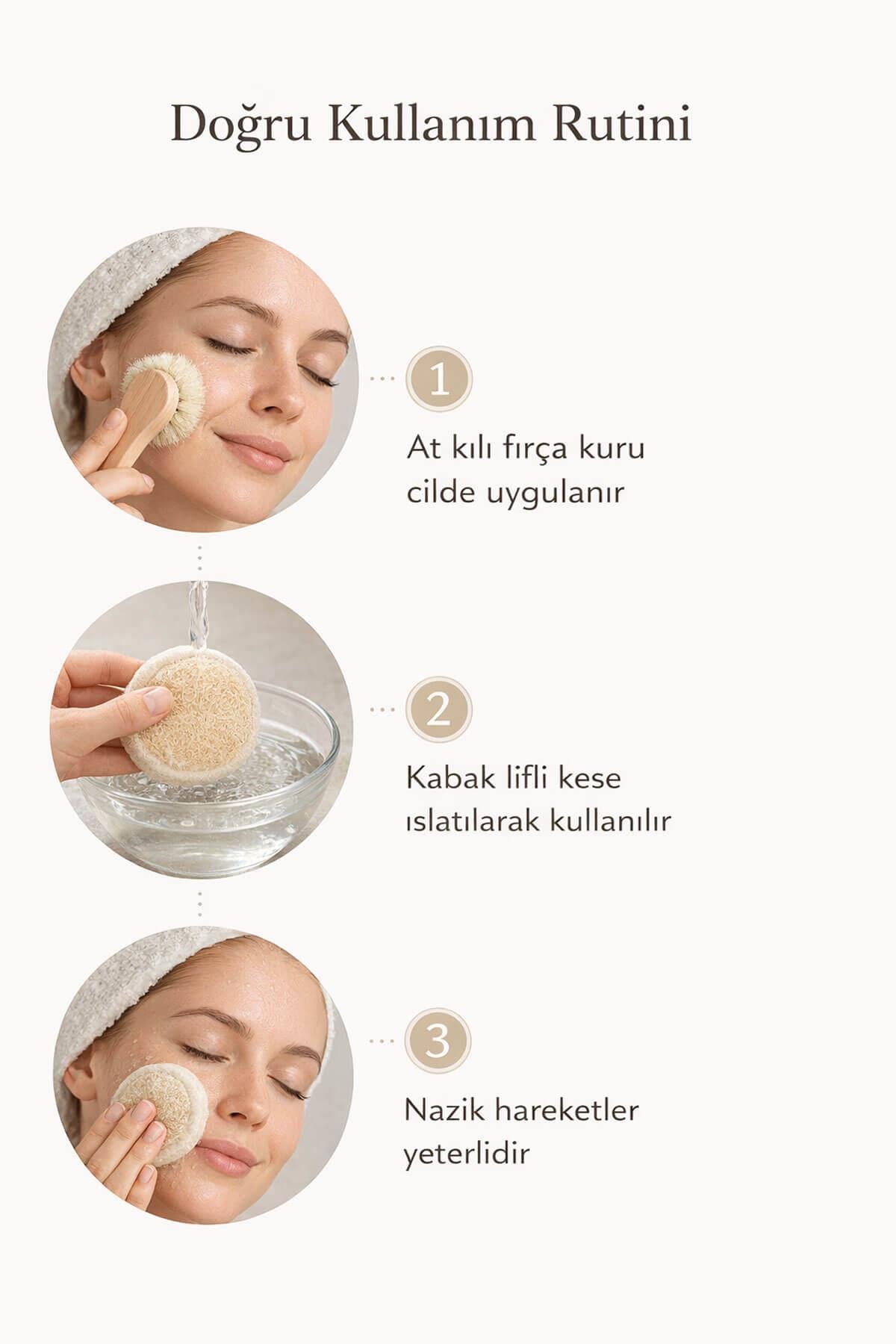 Doğru Kullanım Rutini

1

At kılı fırça kuru cilde uygulanır

2

Kabak lifli kese ıslatılarak kullanılır

3

Nazik hareketler yeterlidir