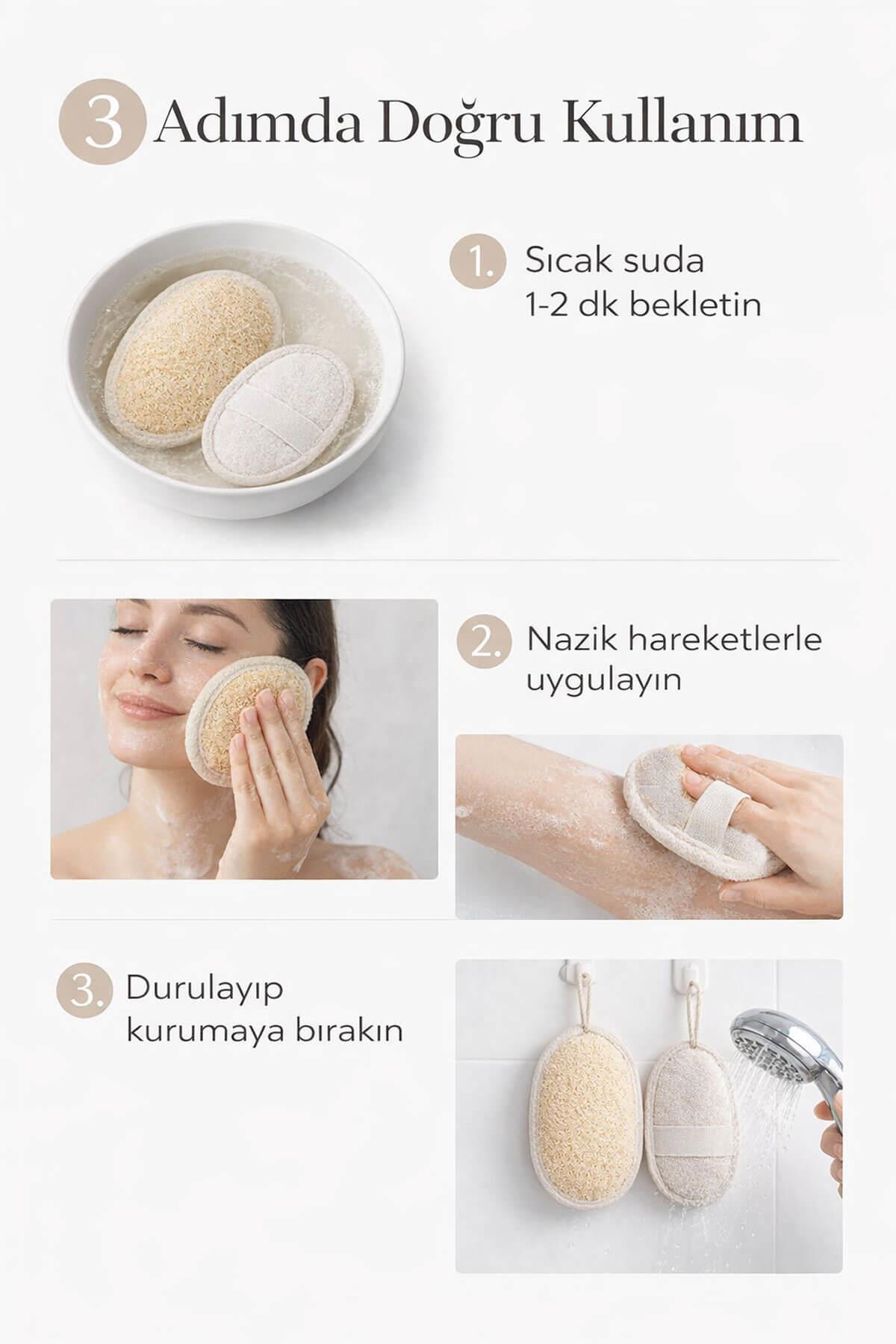 3 Adımda Doğru Kullanım

1. Sıcak suda 1-2 dk bekletin

2. Nazik hareketlerle uygulayın

3. Durulayıp kurumaya bırakın