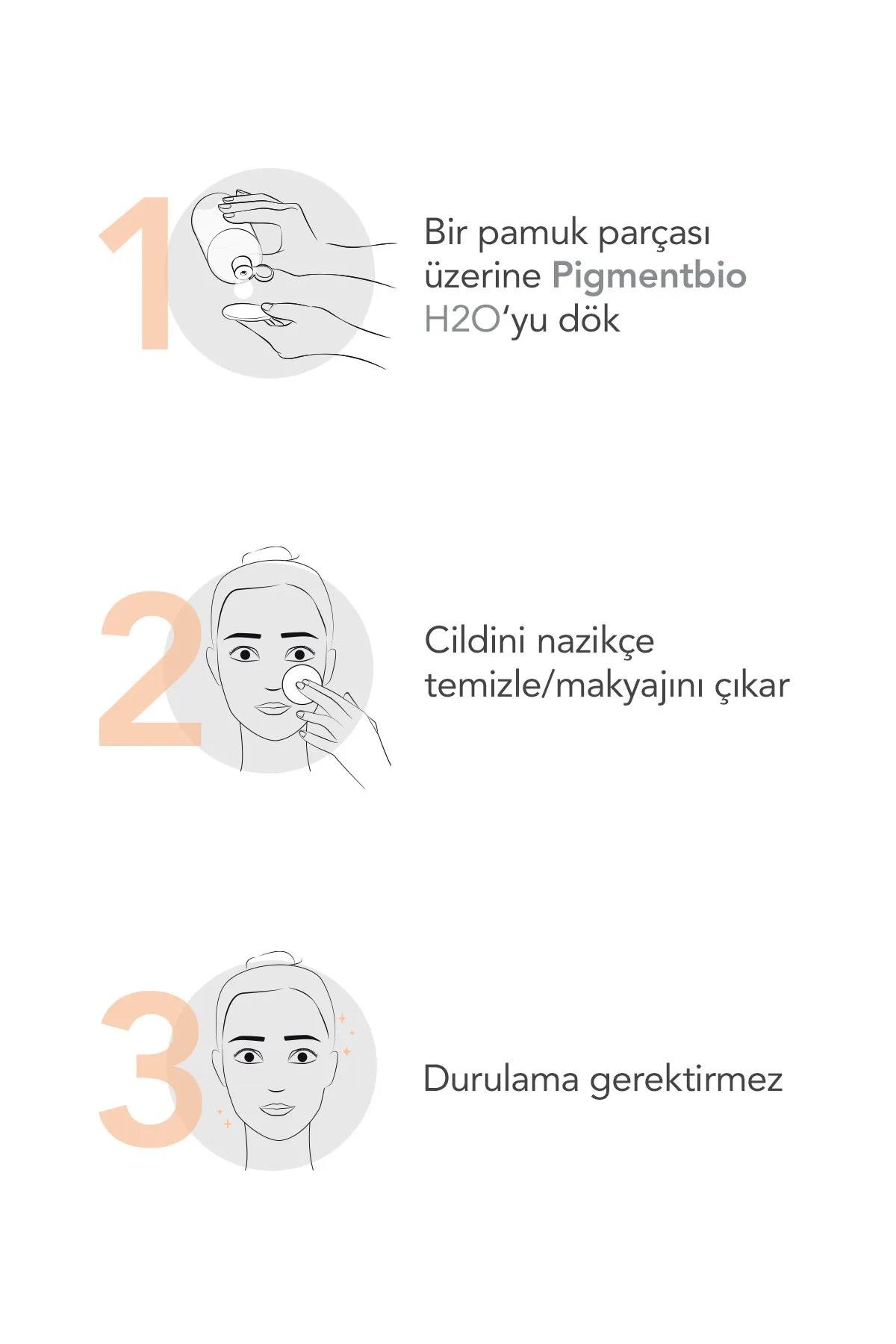 1

Bir pamuk parçası üzerine Pigmentbio H2O'yu dök

2

Cildini nazikçe temizle/makyajını çıkar

3

Durulama gerektirmez