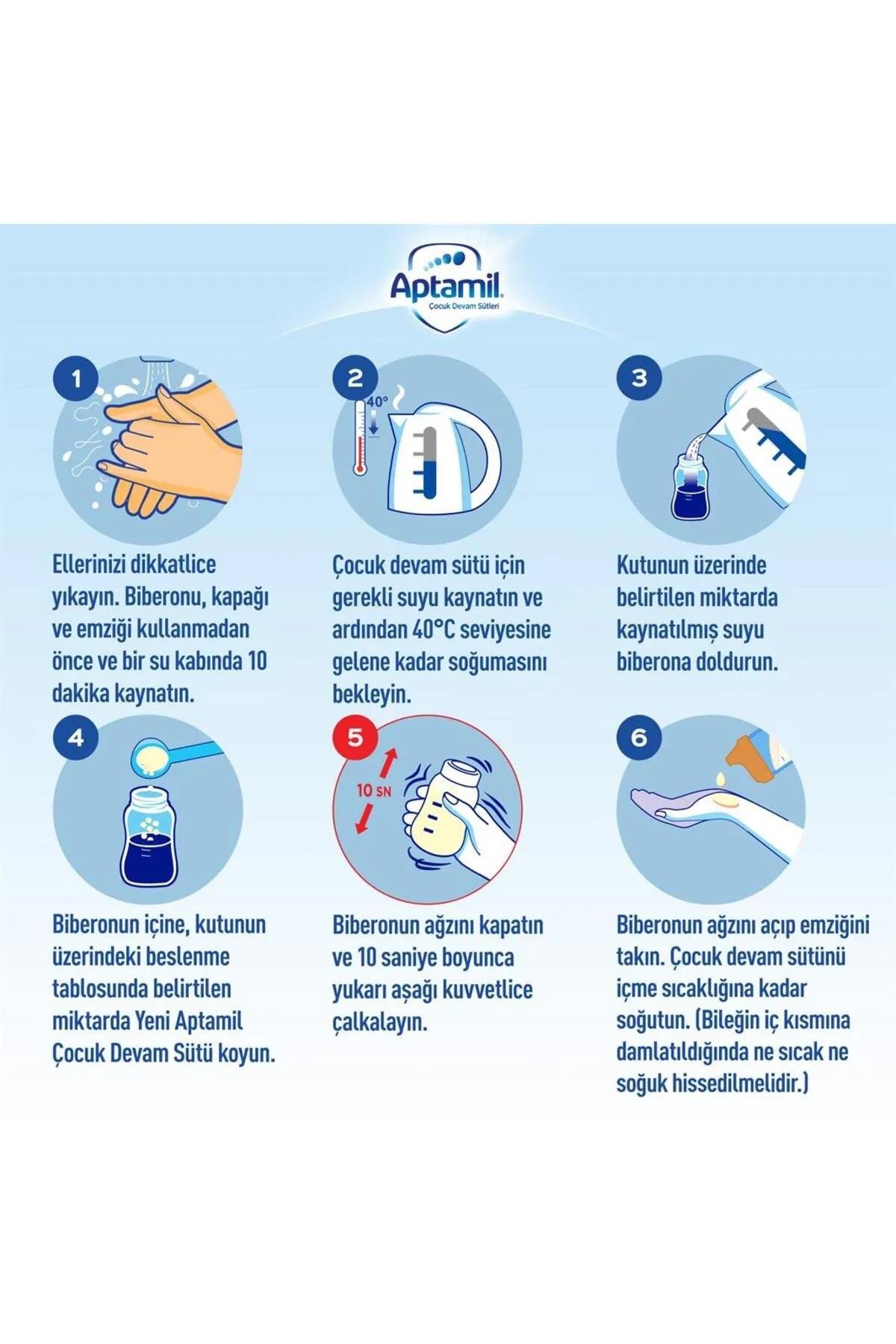 Aptamil
Çocuk Devam Sütleri

1

Ellerinizi dikkatlice yıkayın. Biberonu, kapağı ve emziği kullanmadan önce ve bir su kabında 10 dakika kaynatın.

2

40°

Çocuk devam sütü için gerekli suyu kaynatın ve ardından 40°C seviyesine gelene kadar soğumasını bekleyin.

3

Kutunun üzerinde belirtilen miktarda kaynatılmış suyu biberona doldurun.

4

Biberonun içine, kutunun üzerindeki beslenme tablosunda belirtilen miktarda Yeni Aptamil Çocuk Devam Sütü koyun.

5

10 SN

Biberonun ağzını kapatın ve 10 saniye boyunca yukarı aşağı kuvvetlice çalkalayın.

6

Biberonun ağzını açıp emziğini takın. Çocuk devam sütünü içme sıcaklığına kadar soğutun. (Bileğin iç kısmına damlatıldığında ne sıcak ne soğuk hissedilmelidir.)