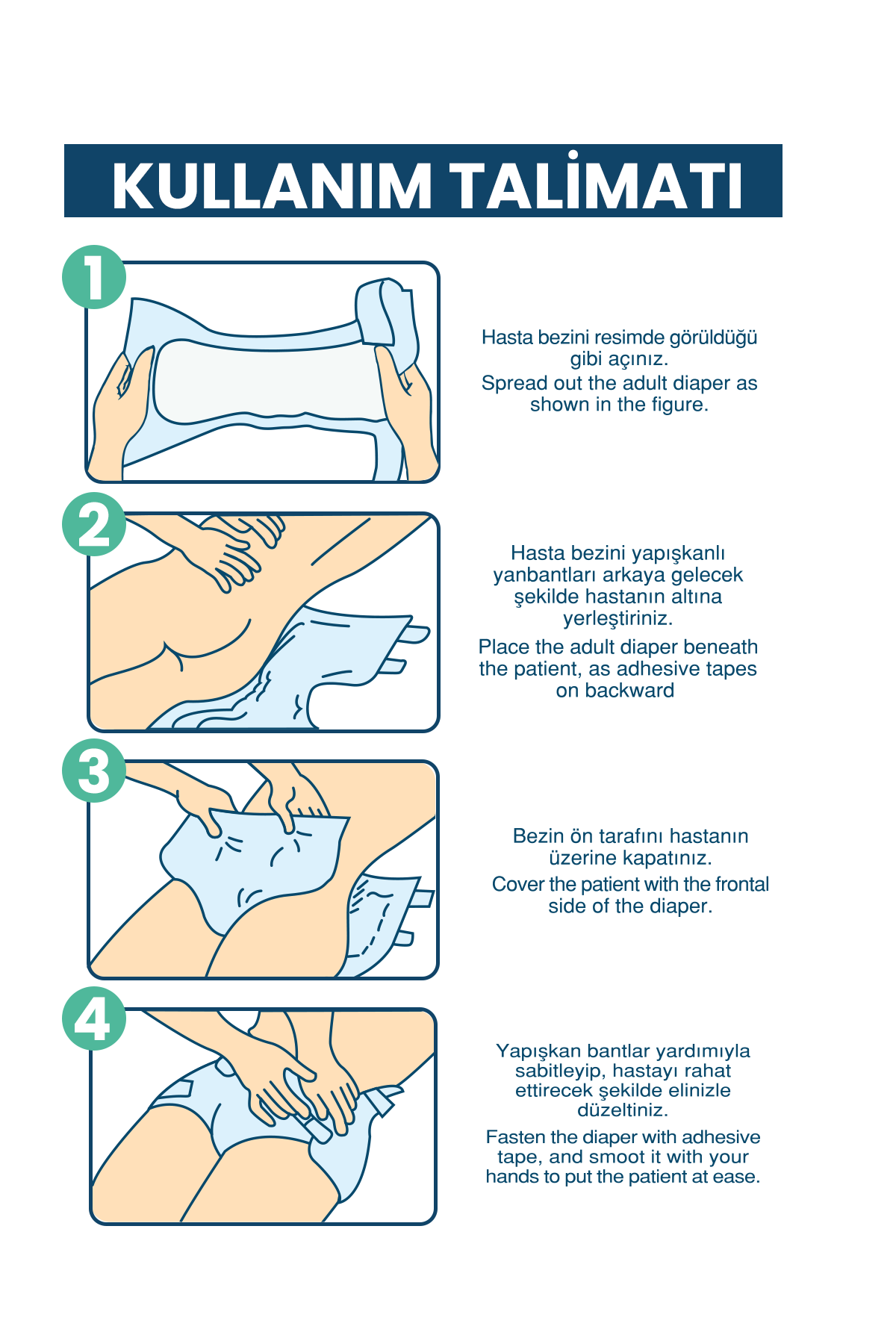 KULLANIM TALİMATI

1

Hasta bezini resimde görüldüğü gibi açınız.

Spread out the adult diaper as shown in the figure.

2

Hasta bezini yapışkanlı yanbantları arkaya gelecek şekilde hastanın altına yerleştiriniz.

Place the adult diaper beneath the patient, as adhesive tapes on backward

3

Bezin ön tarafını hastanın üzerine kapatınız.

Cover the patient with the frontal side of the diaper.

4

Yapışkan bantlar yardımıyla sabitleyip, hastayı rahat ettirecek şekilde elinizle düzeltiniz.

Fasten the diaper with adhesive tape, and smoot it with your hands to put the patient at ease.