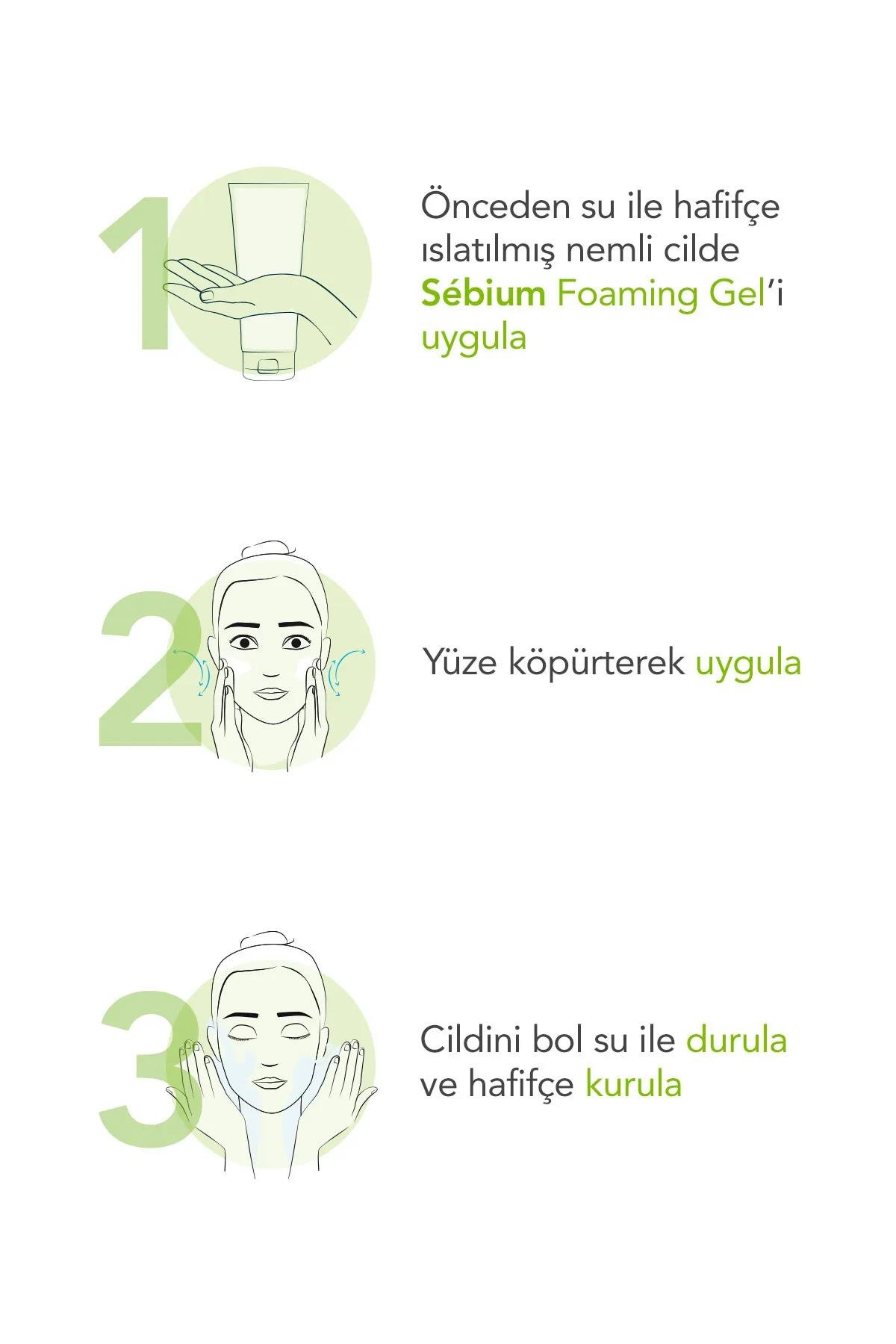 1

Önceden su ile hafifçe ıslatılmış nemli cilde Sébium Foaming Gel'i uygula

2

Yüze köpürterek uygula

3

Cildini bol su ile durula ve hafifçe kurula