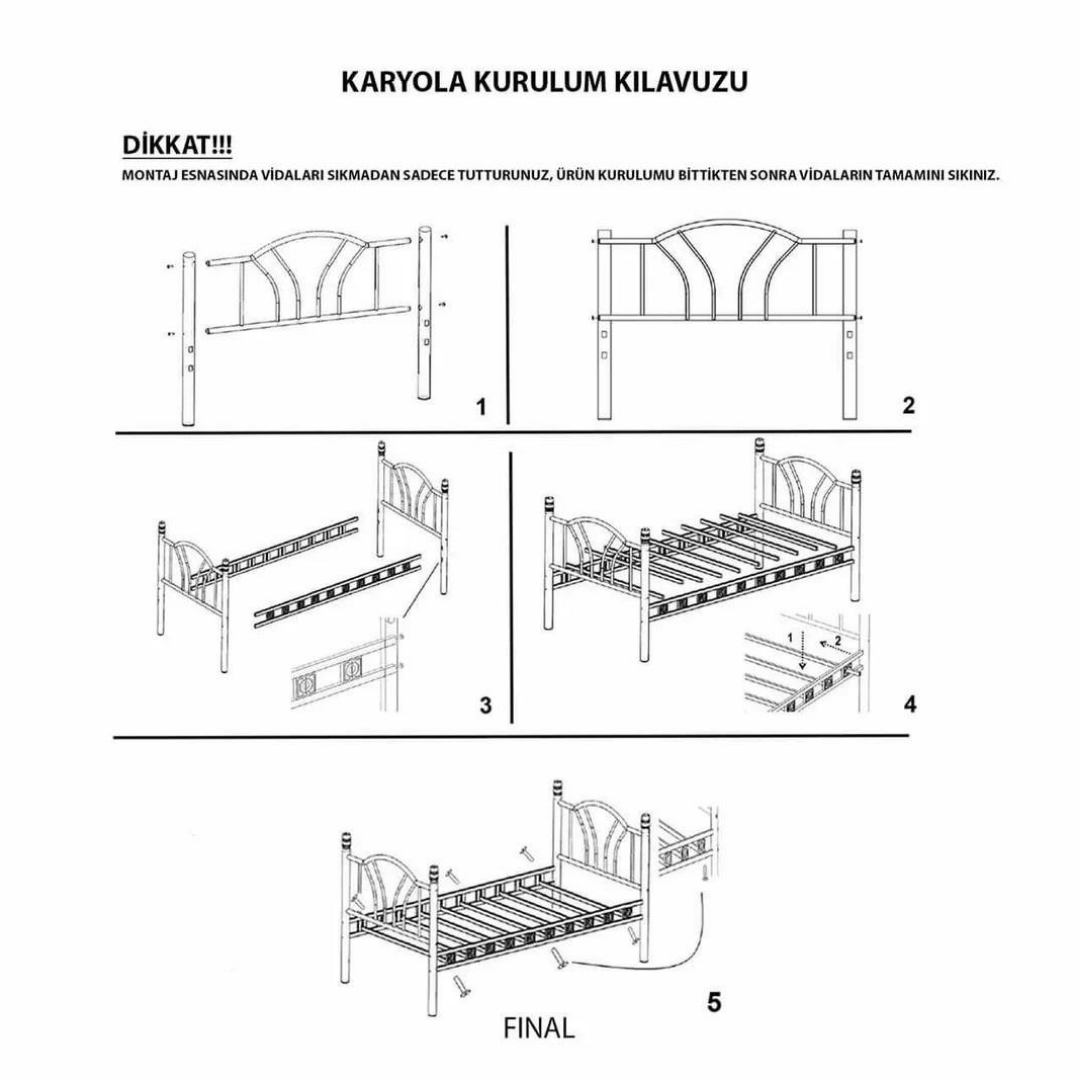 KARYOLA KURULUM KILAVUZU

DİKKAT!!!

MONTAJ ESNASINDA VİDALARI SIKMADAN SADECE TUTTURUNUZ, ÜRÜN KURULUMU BİTTİKTEN SONRA VİDALARIN TAMAMINI SIKINIZ.

1

2

3

1

2

4

5

FINAL