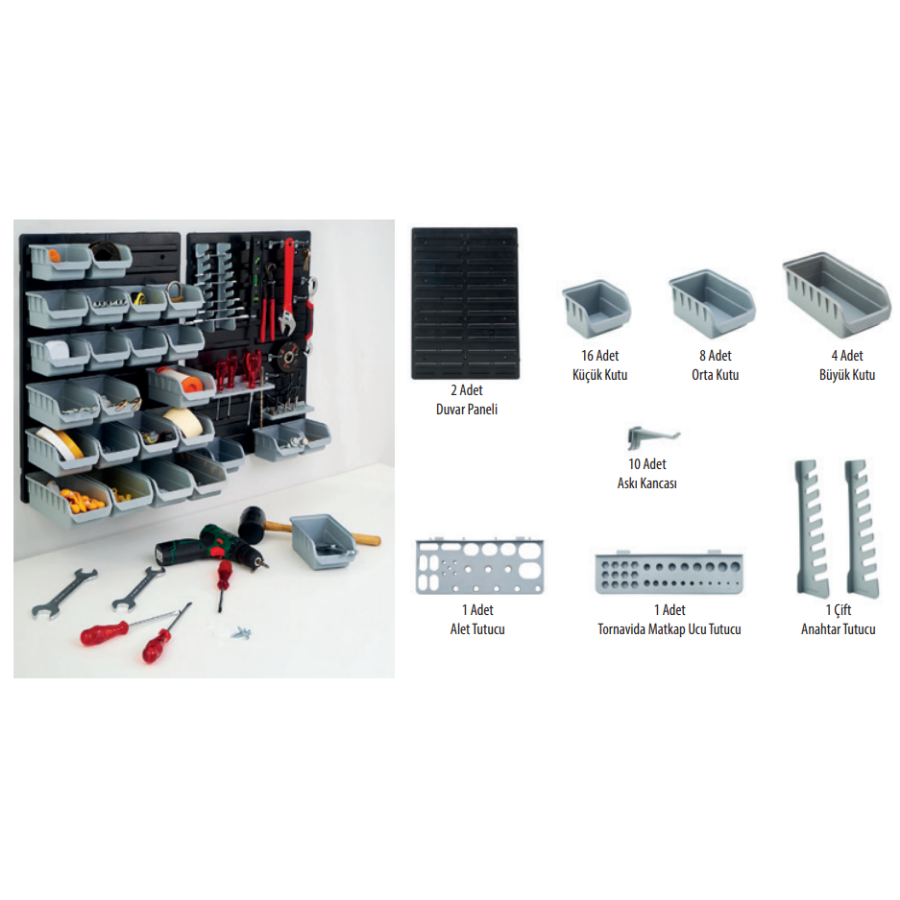 2 Adet
Duvar Paneli

16 Adet
Küçük Kutu

8 Adet
Orta Kutu

4 Adet
Büyük Kutu

10 Adet
Askı Kancası

1 Adet
Alet Tutucu

1 Adet
Tornavida Matkap Ucu Tutucu

1 Çift
Anahtar Tutucu