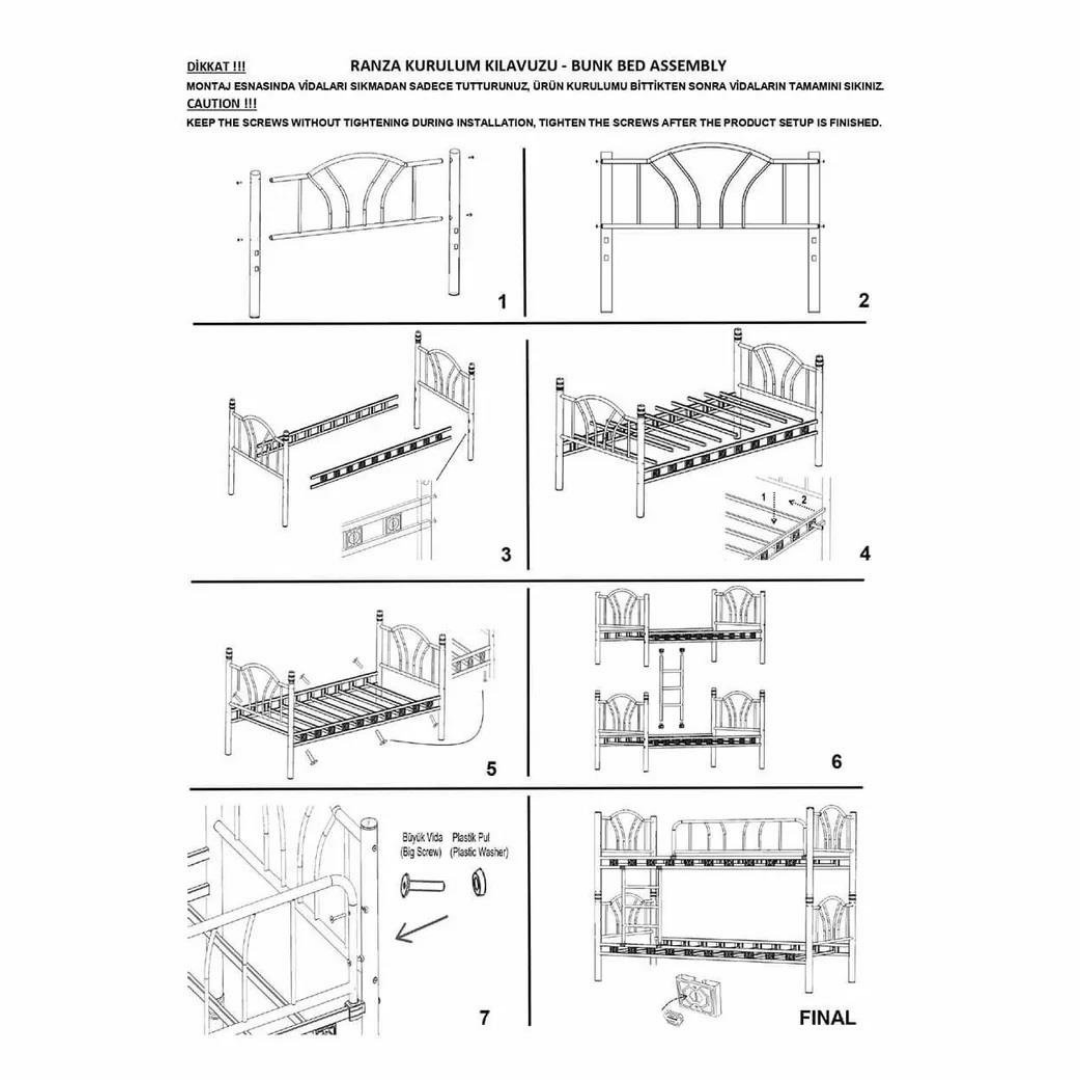 DİKKAT !!!
RANZA KURULUM KILAVUZU - BUNK BED ASSEMBLY
MONTAJ ESNASINDA VİDALARI SIKMADAN SADECE TUTTURUNUZ, ÜRÜN KURULUMU BİTTİKTEN SONRA VİDALARIN TAMAMINI SIKINIZ.
CAUTION !!!
KEEP THE SCREWS WITHOUT TIGHTENING DURING INSTALLATION, TIGHTEN THE SCREWS AFTER THE PRODUCT SETUP IS FINISHED.

1

2

3

1
2
4

5

6

Büyük Vida
(Big Screw)
Plastik Pul
(Plastic Washer)

7

FINAL