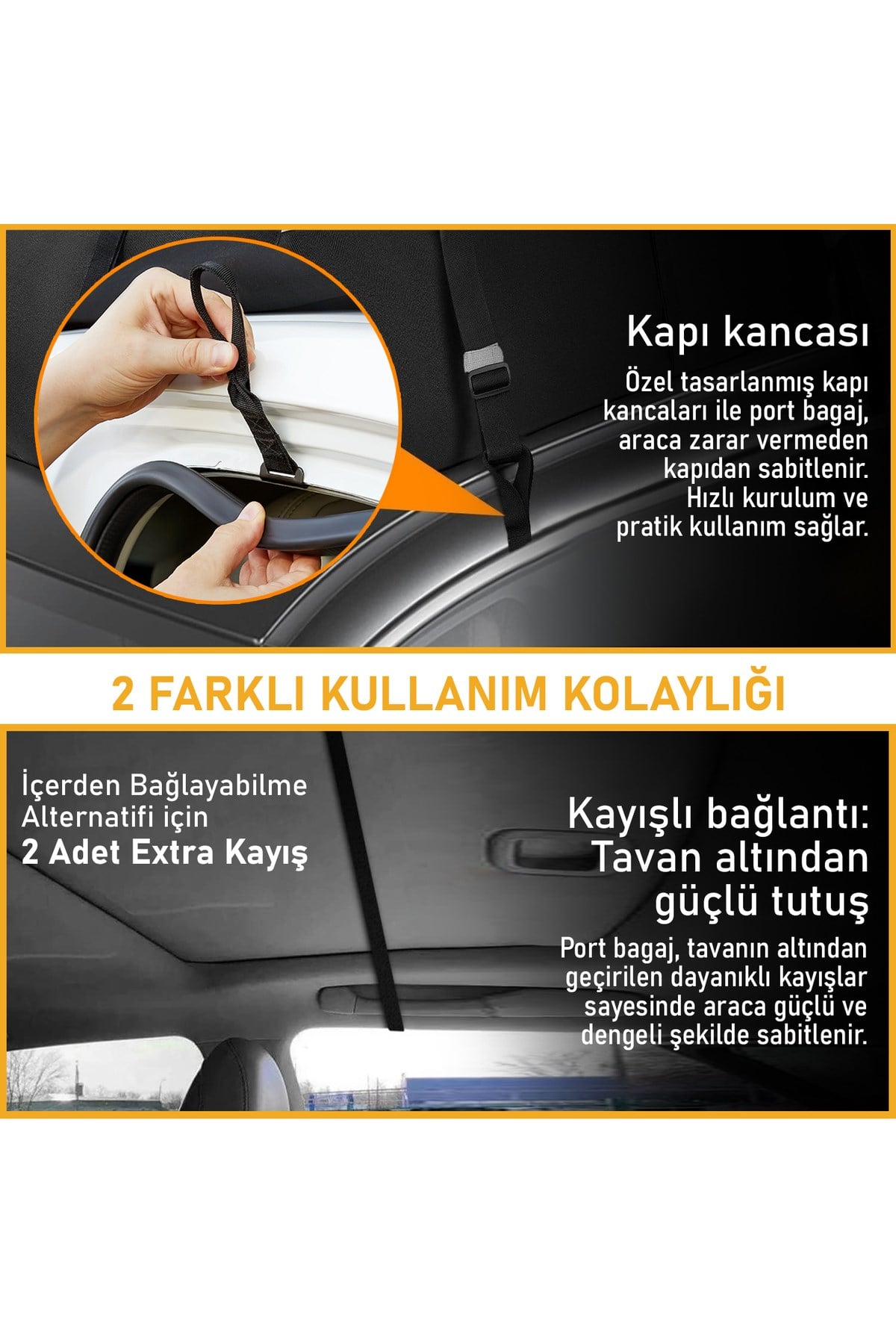 Kapı kancası

Özel tasarlanmış kapı kancaları ile port bagaj, araca zarar vermeden kapıdan sabitlenir. Hızlı kurulum ve pratik kullanım sağlar.

2 FARKLI KULLANIM KOLAYLIĞI

İçerden Bağlayabilme Alternatifi için
2 Adet Extra Kayış

Kayışlı bağlantı: Tavan altından güçlü tutuş

Port bagaj, tavanın altından geçirilen dayanıklı kayışlar sayesinde araca güçlü ve dengeli şekilde sabitlenir.