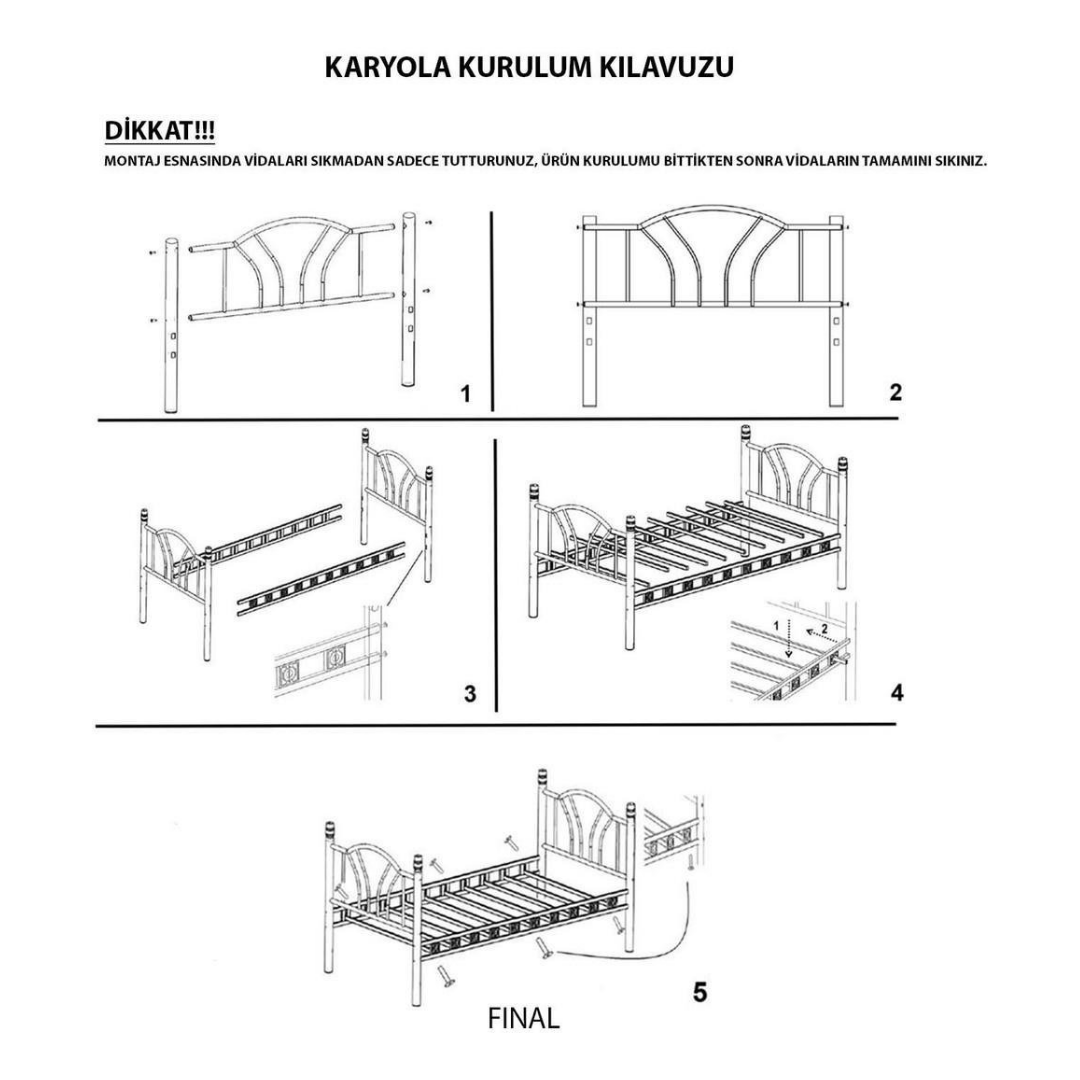 KARYOLA KURULUM KILAVUZU

DİKKAT!!!

MONTAJ ESNASINDA VİDALARI SIKMADAN SADECE TUTTURUNUZ, ÜRÜN KURULUMU BİTTİKTEN SONRA VİDALARIN TAMAMINI SIKINIZ.

1

2

3

1
2

4

5

FINAL