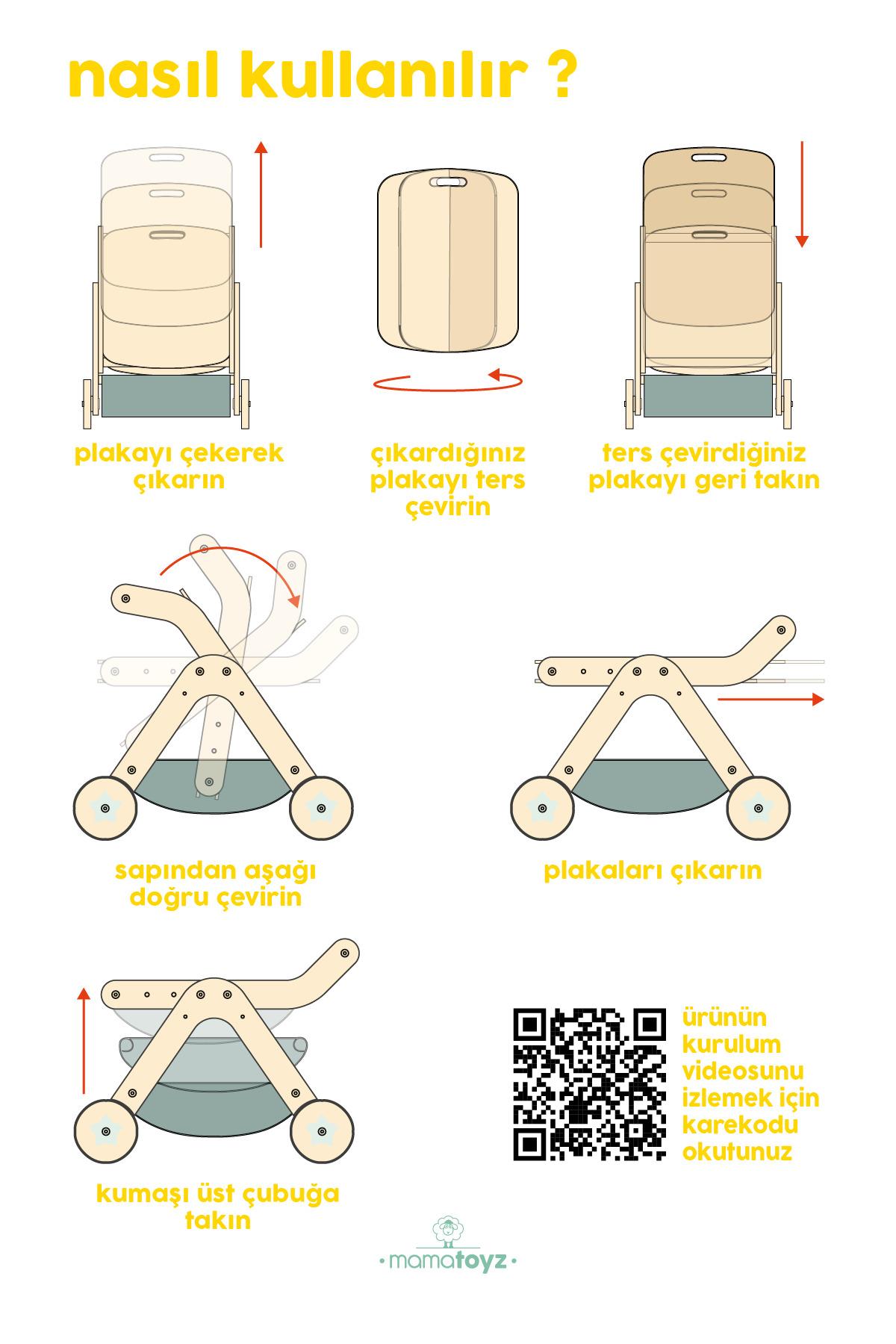 nasıl kullanılır ?

plakayı çekerek çıkarın

çıkardığınız plakayı ters çevirin

ters çevirdiğiniz plakayı geri takın

sapından aşağı doğru çevirin

plakaları çıkarın

kumaşı üst çubuğa takın

ürünün kurulum videosunu izlemek için karekodu okutunuz

·mamatoyz·