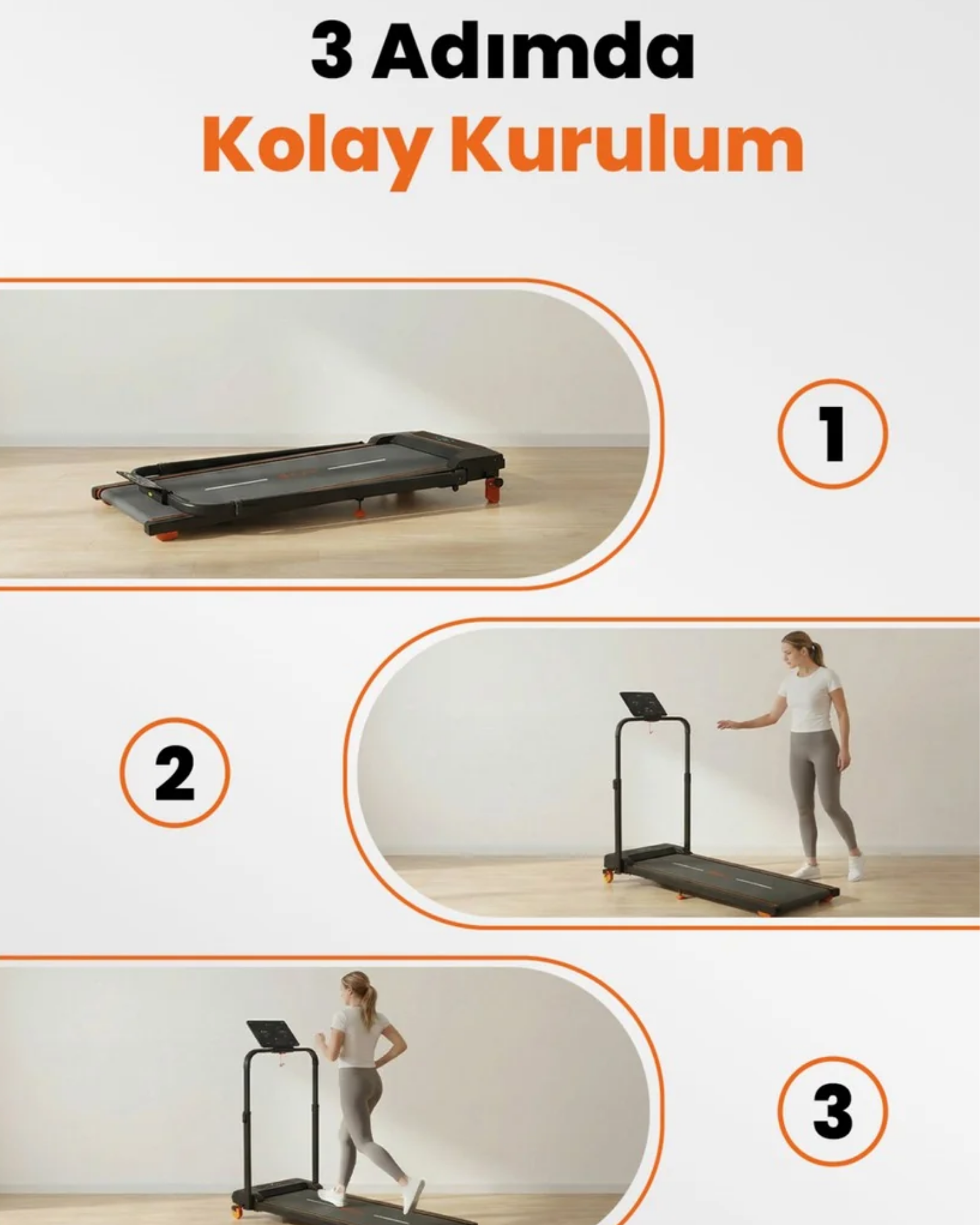 3 Adımda
Kolay Kurulum

1

2

3