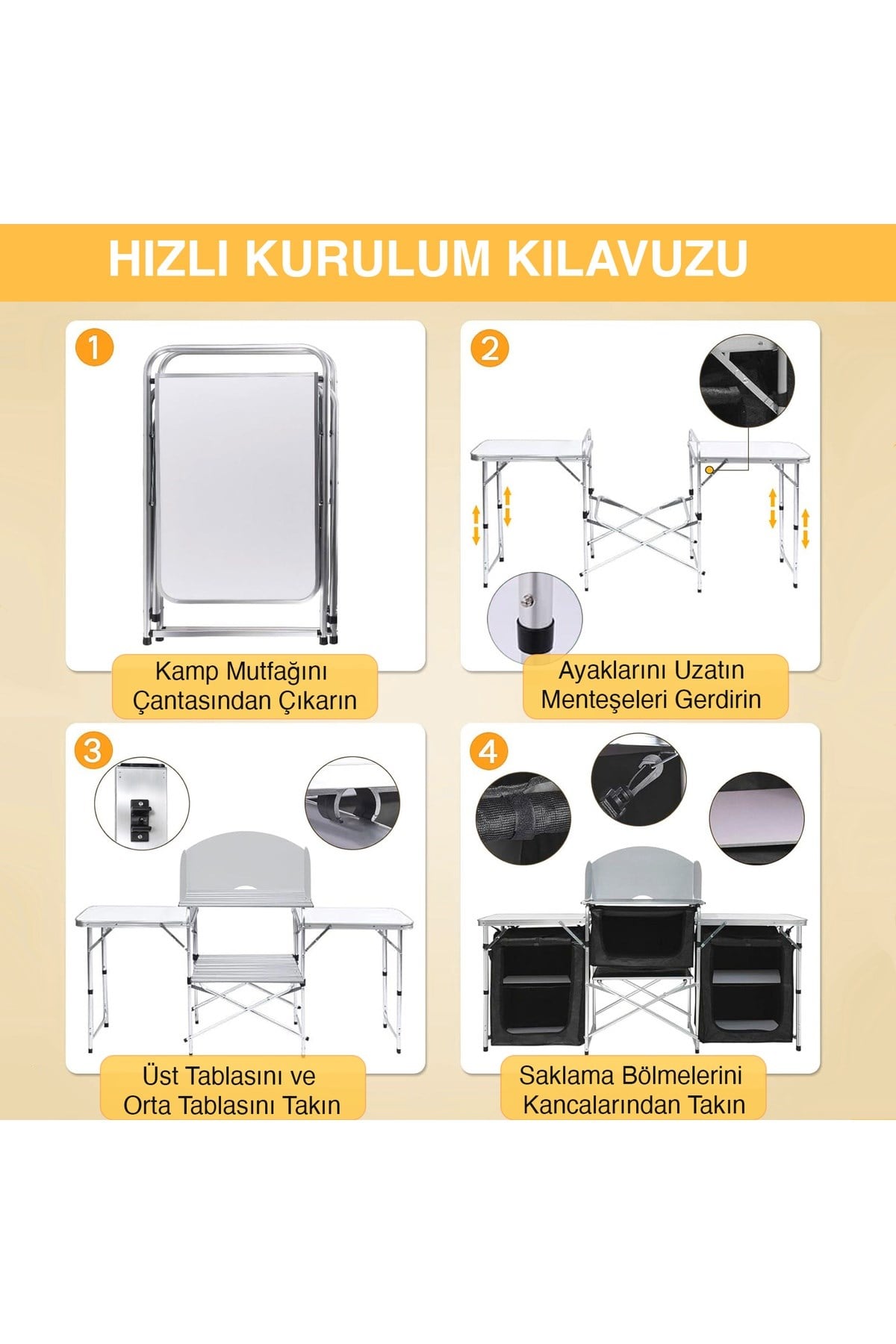 HIZLI KURULUM KILAVUZU

1

Kamp Mutfağını Çantasından Çıkarın

2

Ayaklarını Uzatın Menteşeleri Gerdirin

3

Üst Tablasını ve Orta Tablasını Takın

4

Saklama Bölmelerini Kancalarından Takın