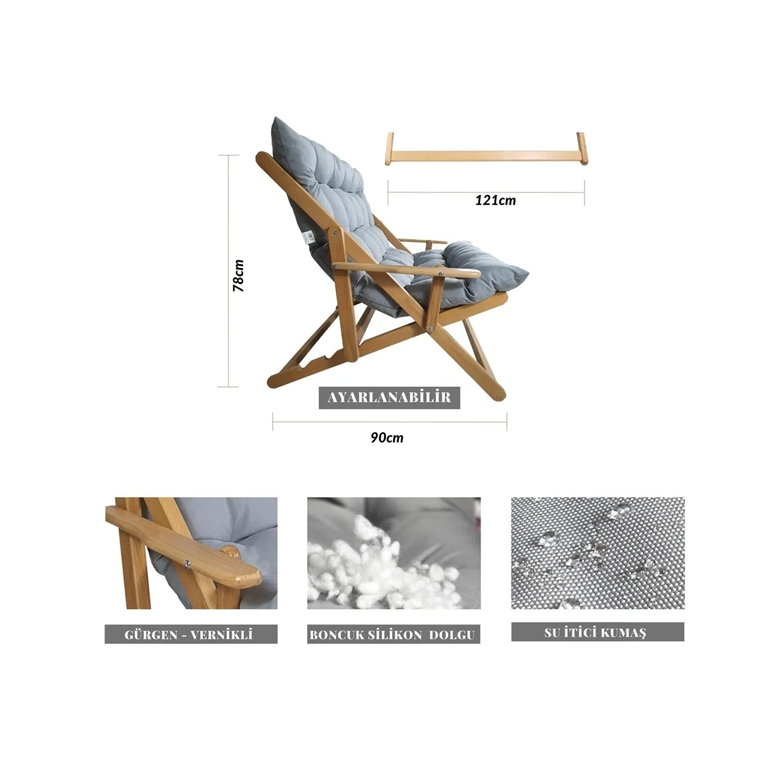 121cm

78cm

AYARLANABİLİR

90cm

GÜRGEN - VERNİKLİ

BONCUK SİLİKON DOLGU

SU İTİCİ KUMAŞ