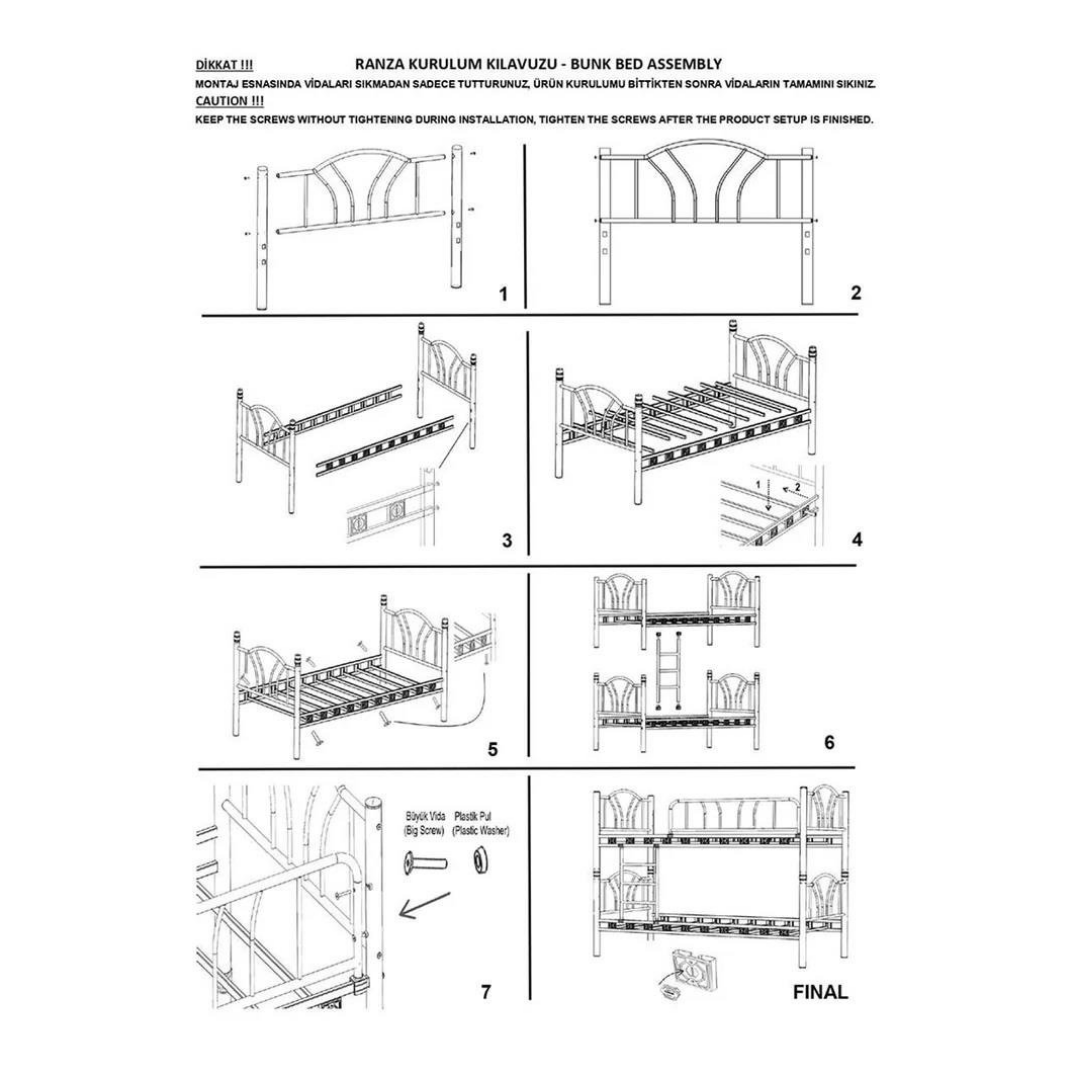 DİKKAT !!!

RANZA KURULUM KILAVUZU - BUNK BED ASSEMBLY

MONTAJ ESNASINDA VİDALARI SIKMADAN SADECE TUTTURUNUZ, ÜRÜN KURULUMU BİTTİKTEN SONRA VİDALARIN TAMAMINI SIKINIZ.

CAUTION !!!

KEEP THE SCREWS WITHOUT TIGHTENING DURING INSTALLATION, TIGHTEN THE SCREWS AFTER THE PRODUCT SETUP IS FINISHED.

1

2

3

1

2

4

5

6

Büyük Vida (Big Screw)

Plastik Pul (Plastic Washer)

7

FINAL