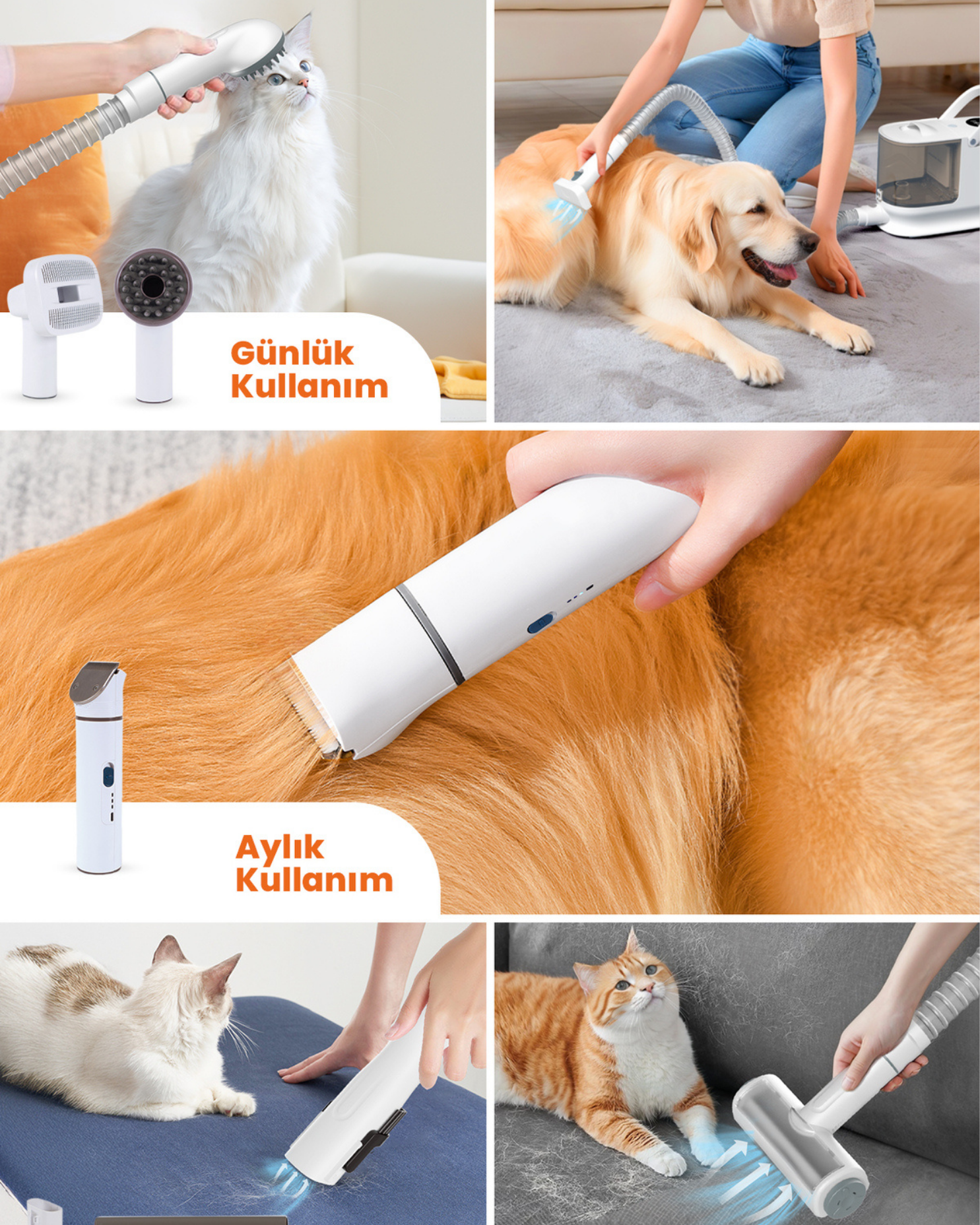 Günlük Kullanım

Aylık Kullanım