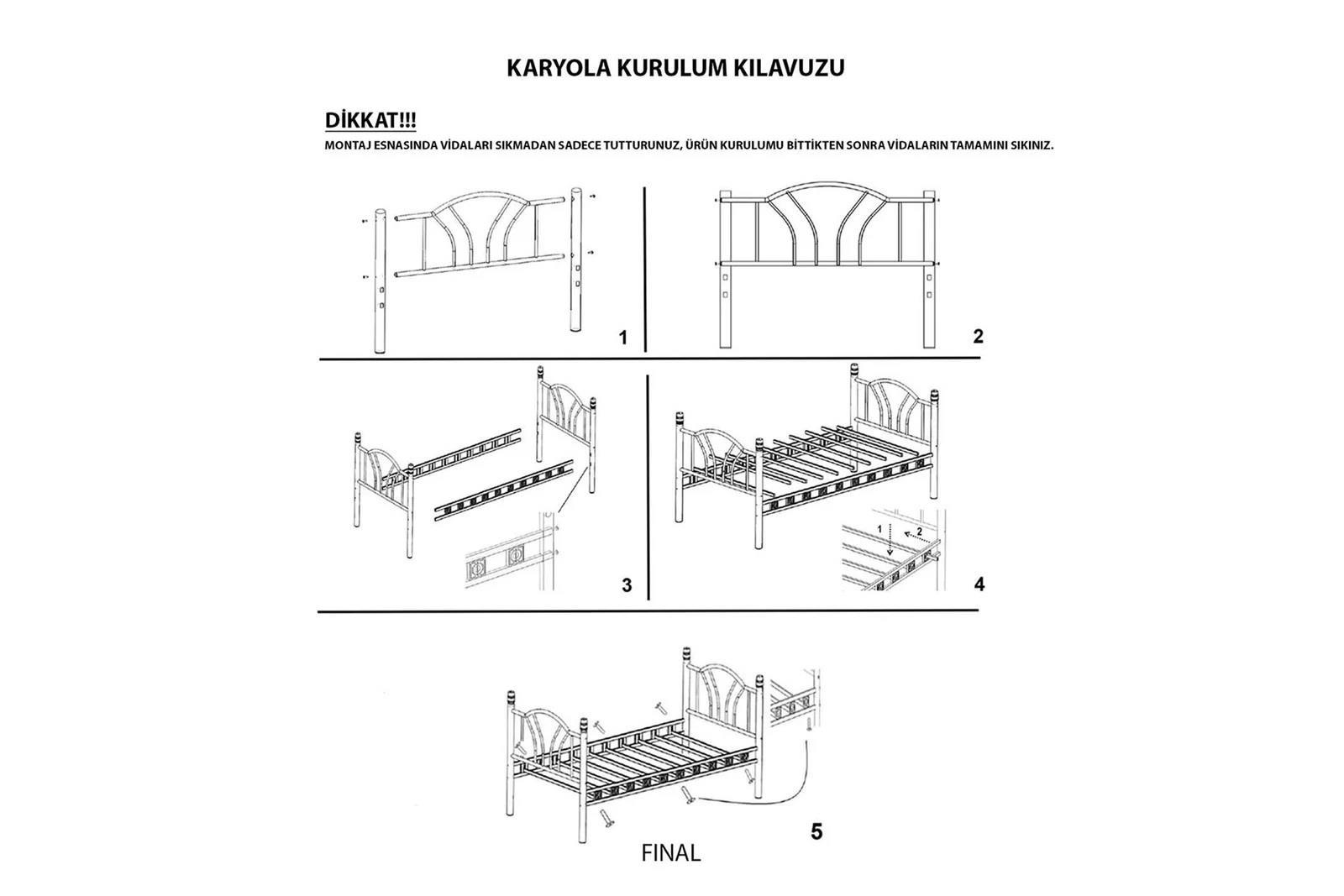 KARYOLA KURULUM KILAVUZU

DİKKAT!!!

MONTAJ ESNASINDA VİDALARI SIKMADAN SADECE TUTTURUNUZ, ÜRÜN KURULUMU BİTTİKTEN SONRA VİDALARIN TAMAMINI SIKINIZ.

1

2

3

1

2

4

5

FINAL