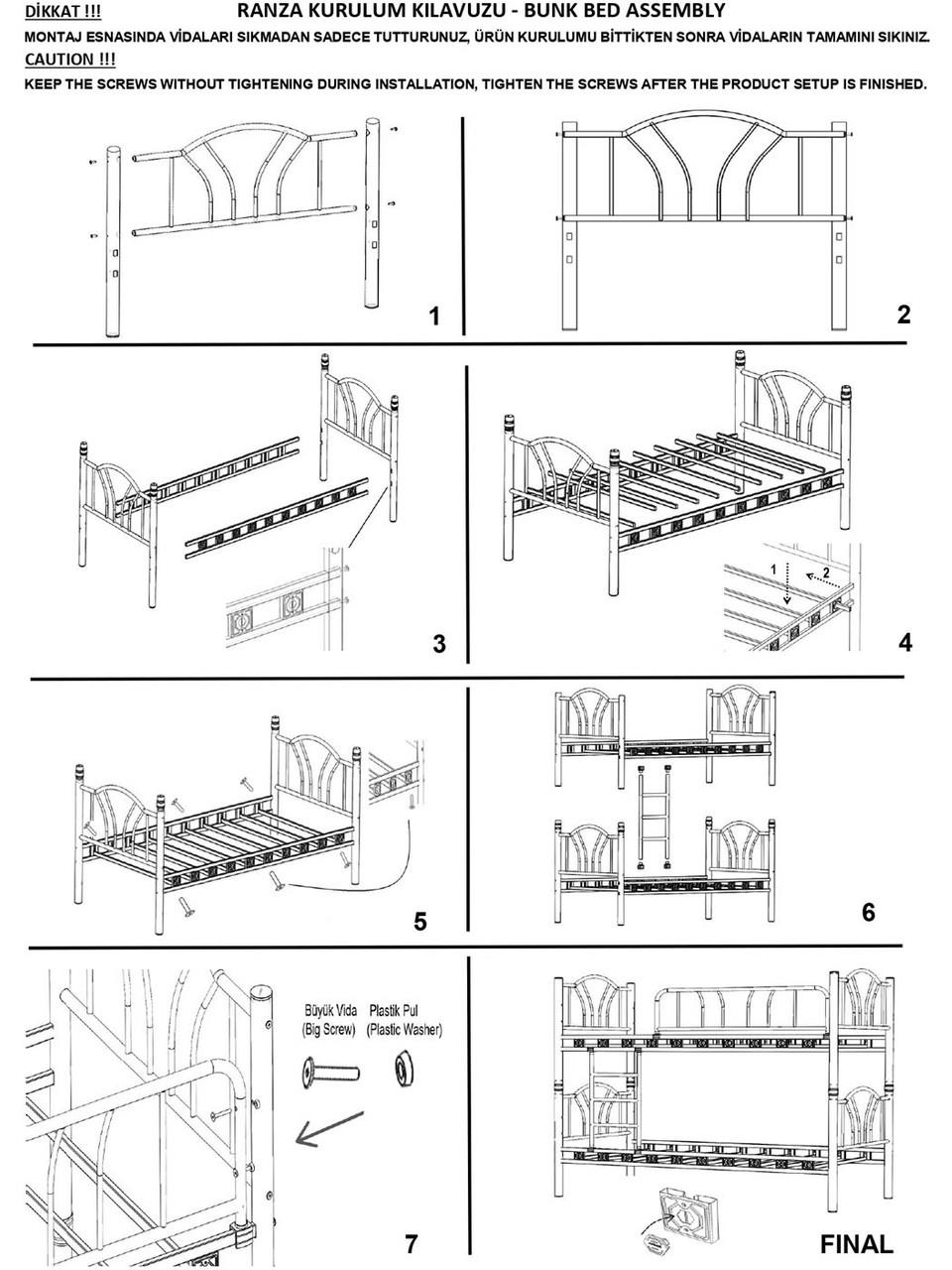 DİKKAT !!!

RANZA KURULUM KILAVUZU - BUNK BED ASSEMBLY

MONTAJ ESNASINDA VİDALARI SIKMADAN SADECE TUTTURUNUZ, ÜRÜN KURULUMU BİTTİKTEN SONRA VİDALARIN TAMAMINI SIKINIZ.

CAUTION !!!

KEEP THE SCREWS WITHOUT TIGHTENING DURING INSTALLATION, TIGHTEN THE SCREWS AFTER THE PRODUCT SETUP IS FINISHED.

1

2

3

1

2

4

5

6

Büyük Vida (Big Screw)

Plastik Pul (Plastic Washer)

7

FINAL