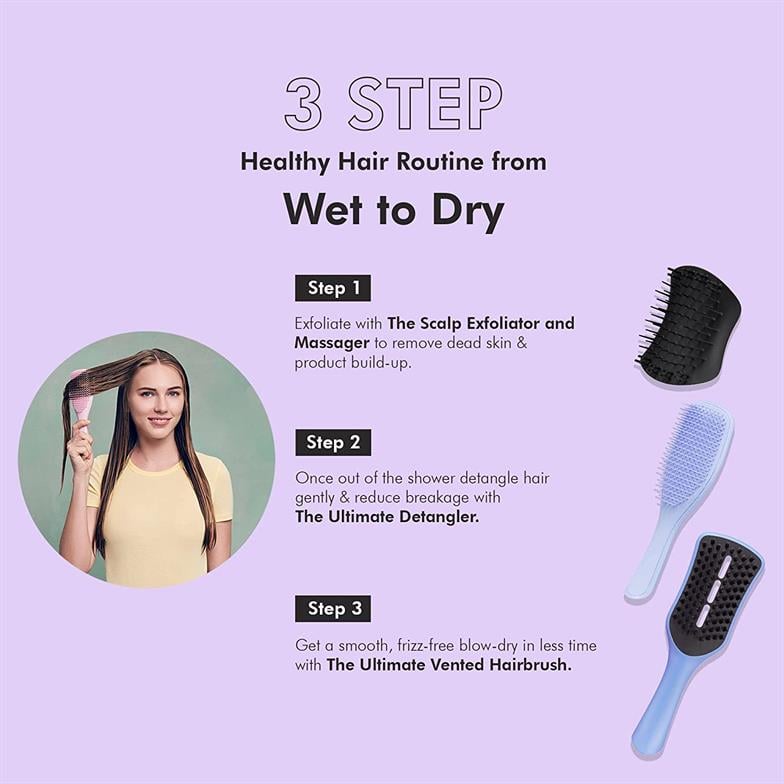 3 STEP

Healthy Hair Routine from

Wet to Dry

Step 1

Exfoliate with The Scalp Exfoliator and Massager to remove dead skin & product build-up.

Step 2

Once out of the shower detangle hair gently & reduce breakage with The Ultimate Detangler.

Step 3

Get a smooth, frizz-free blow-dry in less time with The Ultimate Vented Hairbrush.