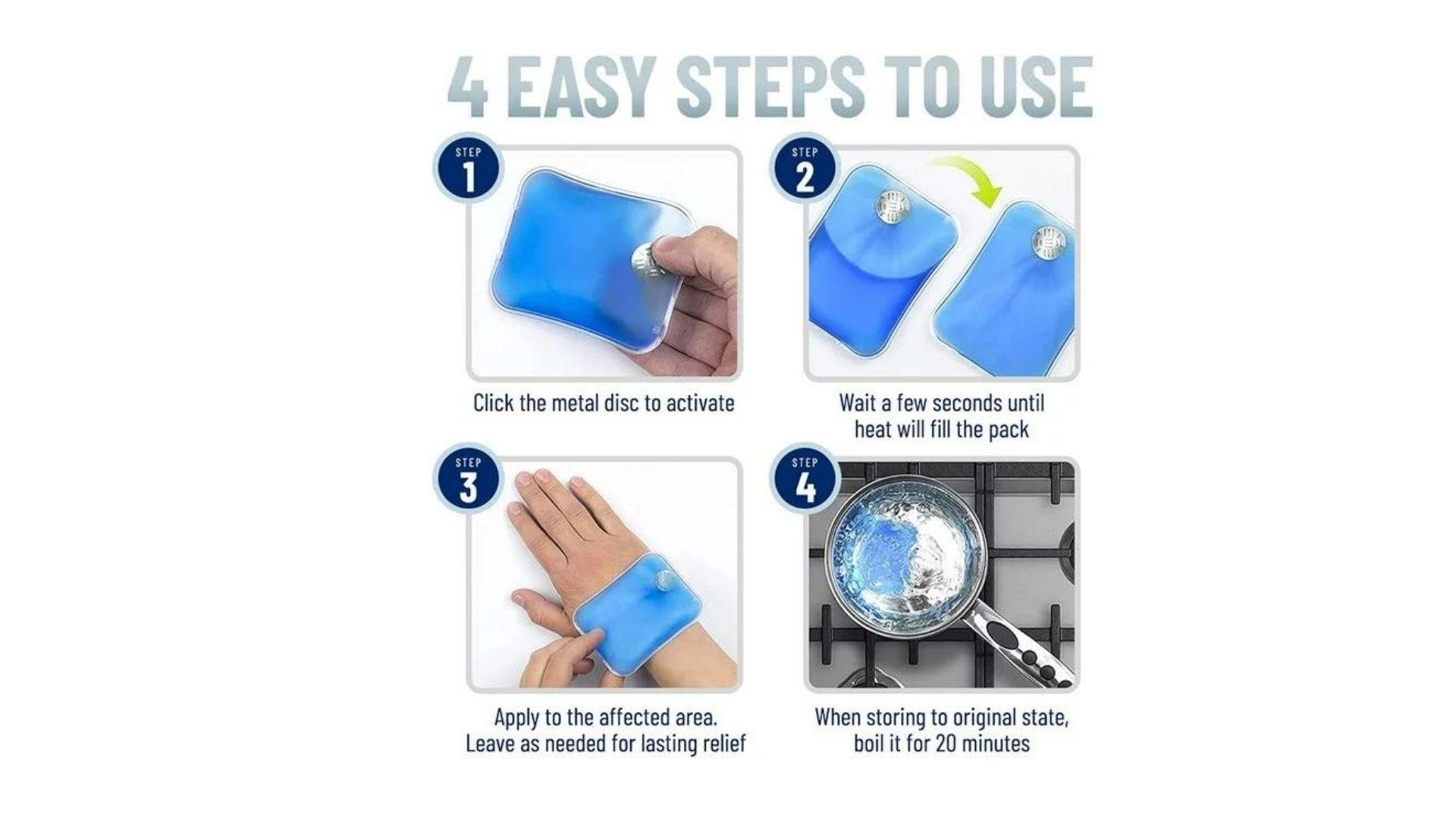 4 EASY STEPS TO USE

STEP 1

Click the metal disc to activate

STEP 2

Wait a few seconds until heat will fill the pack

STEP 3

Apply to the affected area. Leave as needed for lasting relief

STEP 4

When storing to original state, boil it for 20 minutes