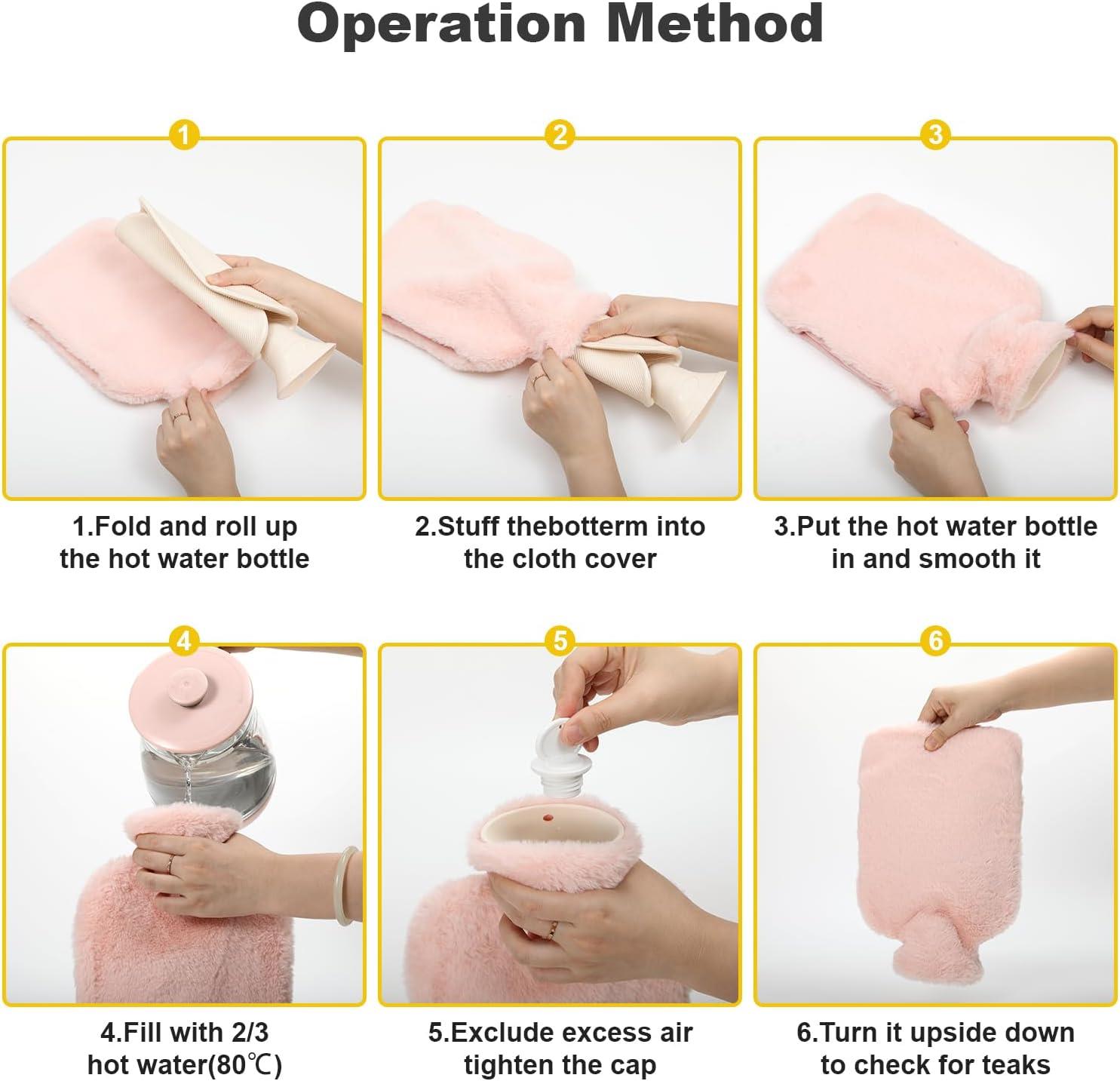 Operation Method

1

2

3

1.Fold and roll up the hot water bottle

2.Stuff thebotterm into the cloth cover

3.Put the hot water bottle in and smooth it

4

5

6

4.Fill with 2/3 hot water(80℃)

5.Exclude excess air tighten the cap

6.Turn it upside down to check for teaks