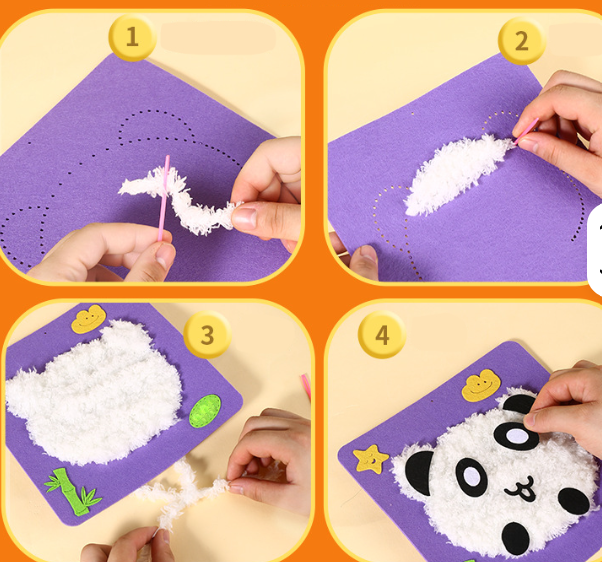 1
2
3
4