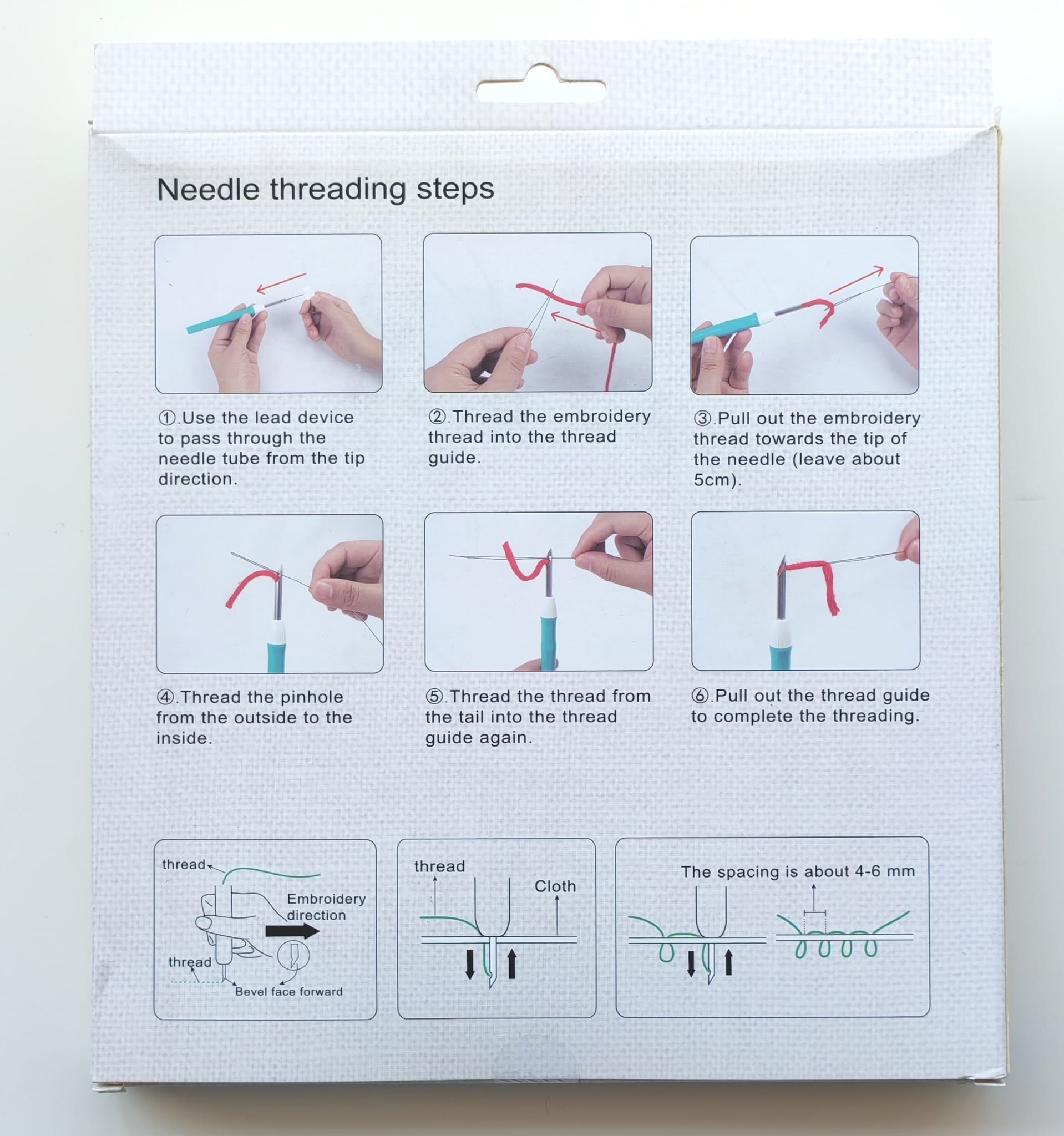 Needle threading steps

①.Use the lead device to pass through the needle tube from the tip direction.

②.Thread the embroidery thread into the thread guide.

③.Pull out the embroidery thread towards the tip of the needle (leave about 5cm).

④.Thread the pinhole from the outside to the inside.

⑤.Thread the thread from the tail into the thread guide again.

⑥.Pull out the thread guide to complete the threading.

thread

Embroidery direction

thread

Bevel face forward

thread

Cloth

The spacing is about 4-6 mm