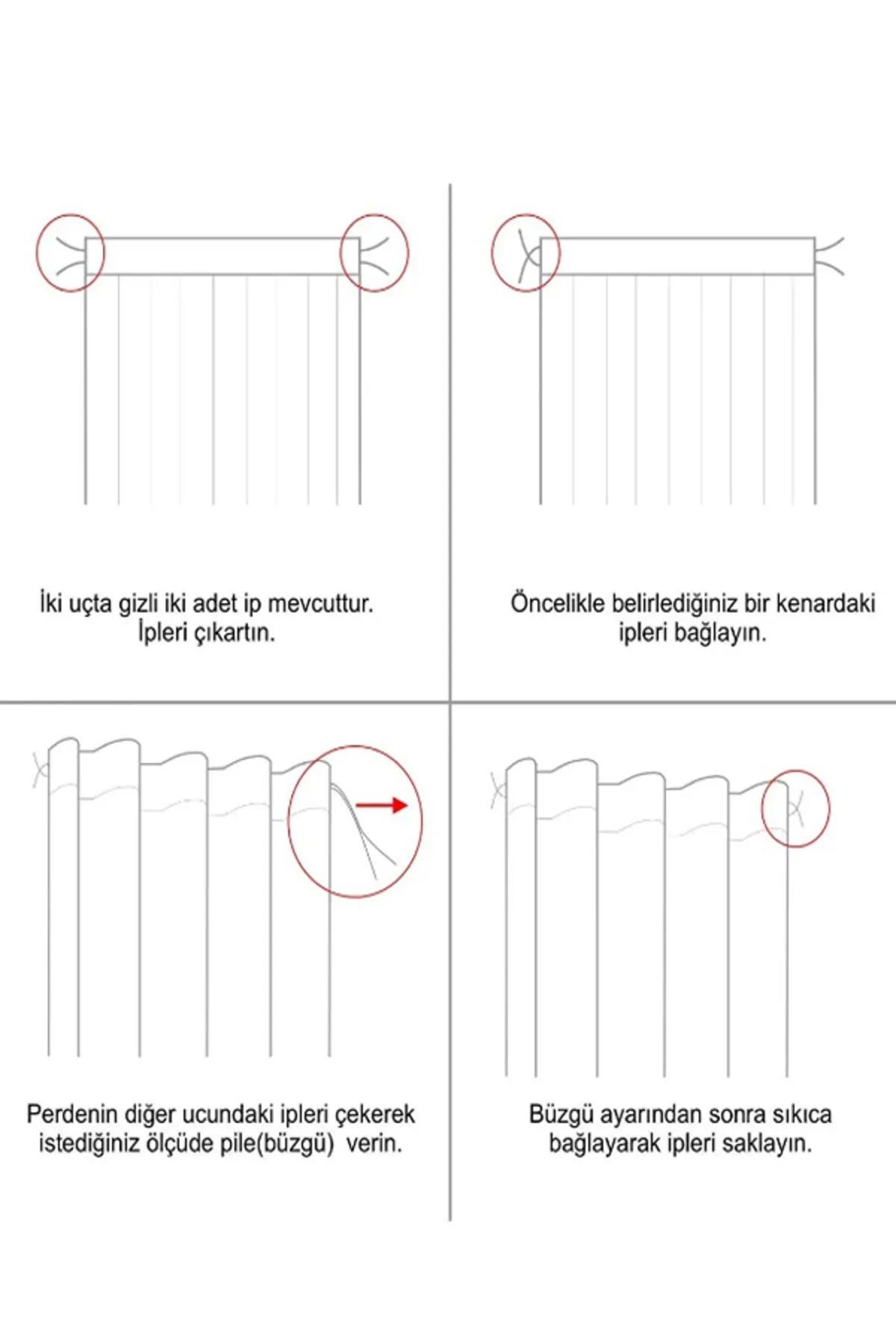 İki uçta gizli iki adet ip mevcuttur.
İpleri çıkartın.

Öncelikle belirlediğiniz bir kenardaki ipleri bağlayın.

Perdenin diğer ucundaki ipleri çekerek istediğiniz ölçüde pile(büzgü) verin.

Büzgü ayarından sonra sıkıca bağlayarak ipleri saklayın.