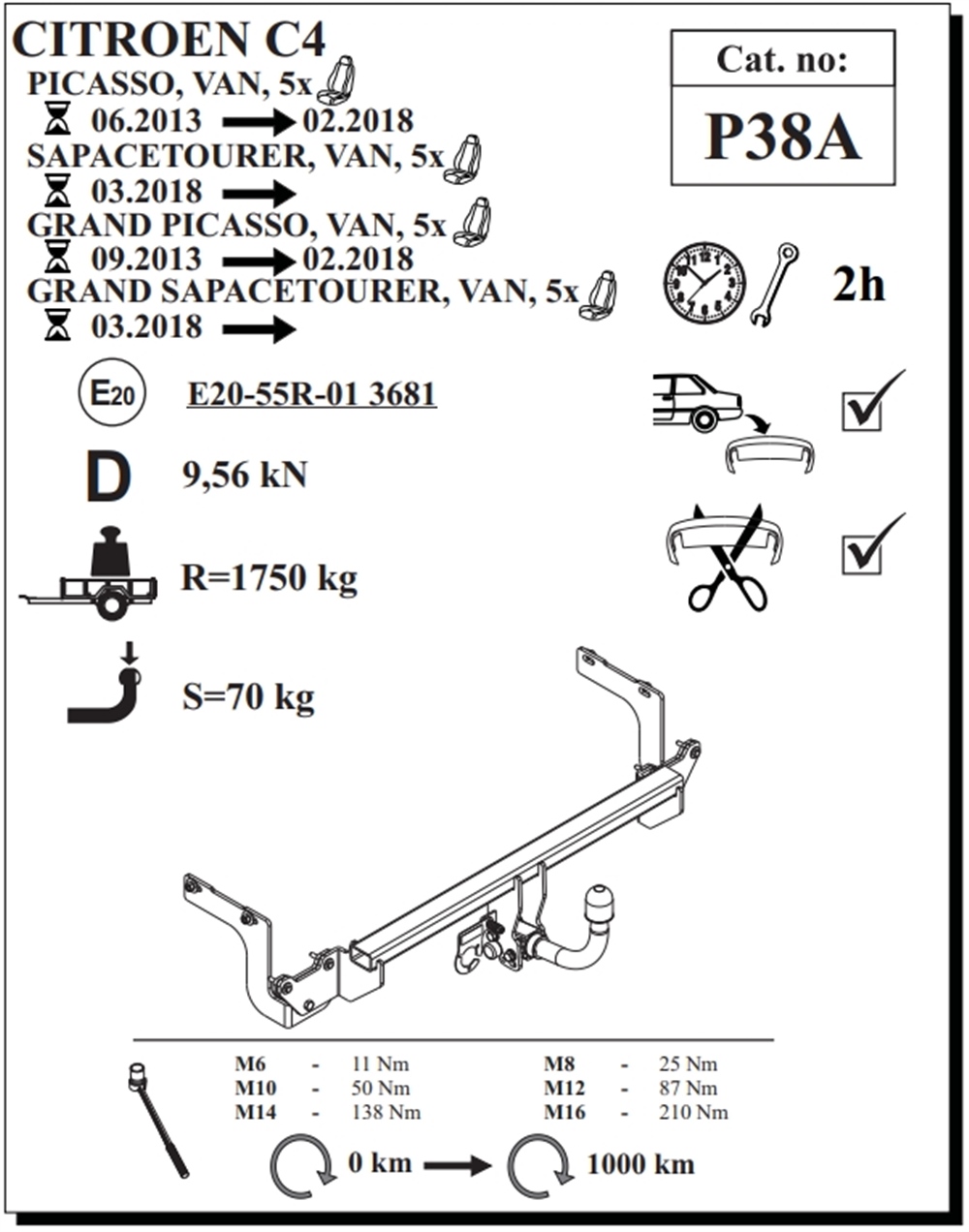 CITROEN C4
PICASSO, VAN, 5x
06.2013 → 02.2018
SAPACETOURER, VAN, 5x
03.2018 →
GRAND PICASSO, VAN, 5x
09.2013 → 02.2018
GRAND SAPACETOURER, VAN, 5x
03.2018 →

Cat. no:
P38A

2h

E20
E20-55R-01 3681

D
9,56 kN

R=1750 kg

S=70 kg

| | | | | | |
|---|---|---|---|---|---|
| M6 | - | 11 Nm | M8 | - | 25 Nm |
| M10 | - | 50 Nm | M12 | - | 87 Nm |
| M14 | - | 138 Nm | M16 | - | 210 Nm |

0 km → 1000 km