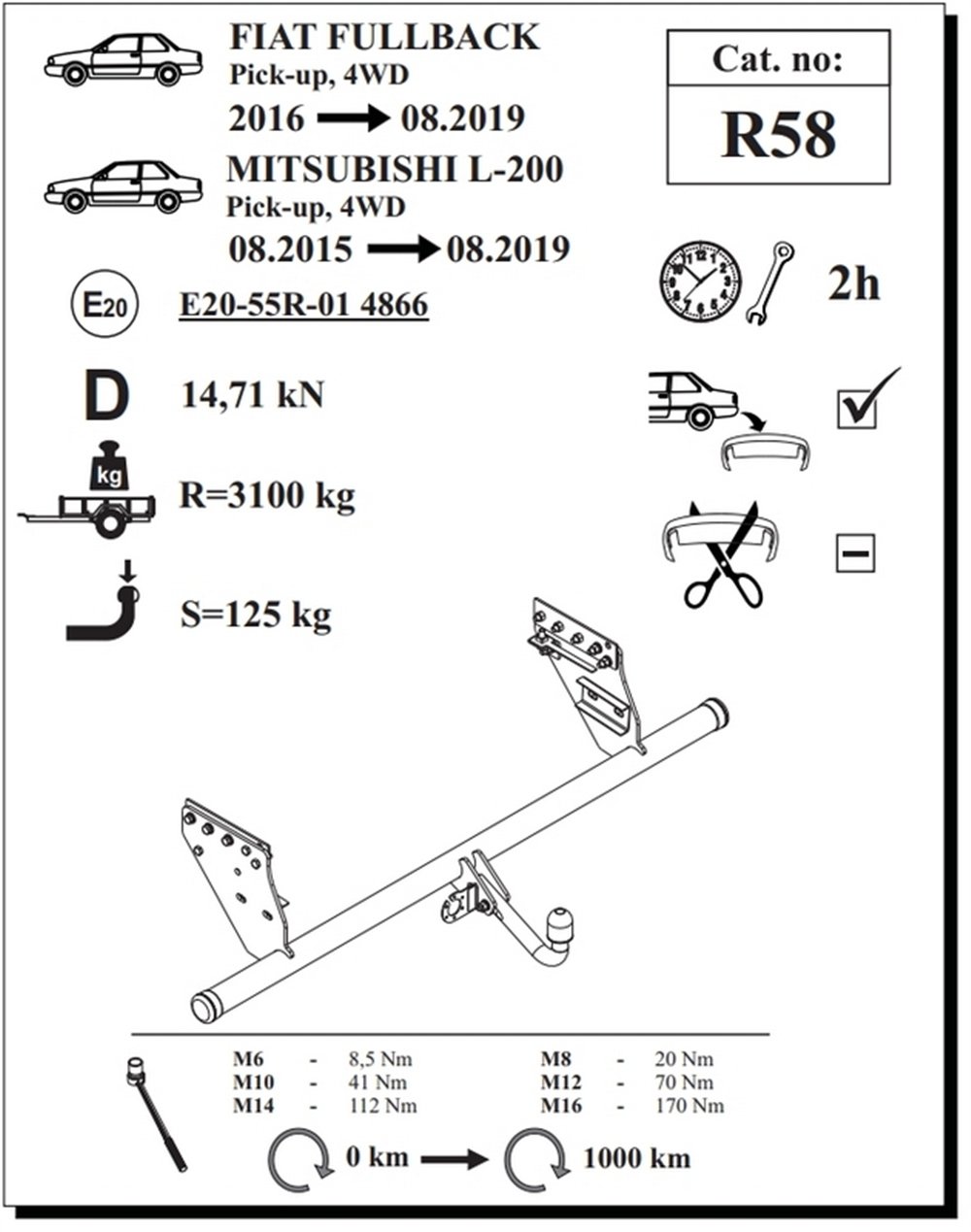 FIAT FULLBACK
Pick-up, 4WD
2016 → 08.2019

MITSUBISHI L-200
Pick-up, 4WD
08.2015 → 08.2019

Cat. no:
R58

E20 E20-55R-01 4866

2h

D 14,71 kN

kg

R=3100 kg

S=125 kg

| M6 | - | 8,5 Nm | M8 | - | 20 Nm |
|---|---|---|---|---|---|
| M10 | - | 41 Nm | M12 | - | 70 Nm |
| M14 | - | 112 Nm | M16 | - | 170 Nm |

0 km → 1000 km