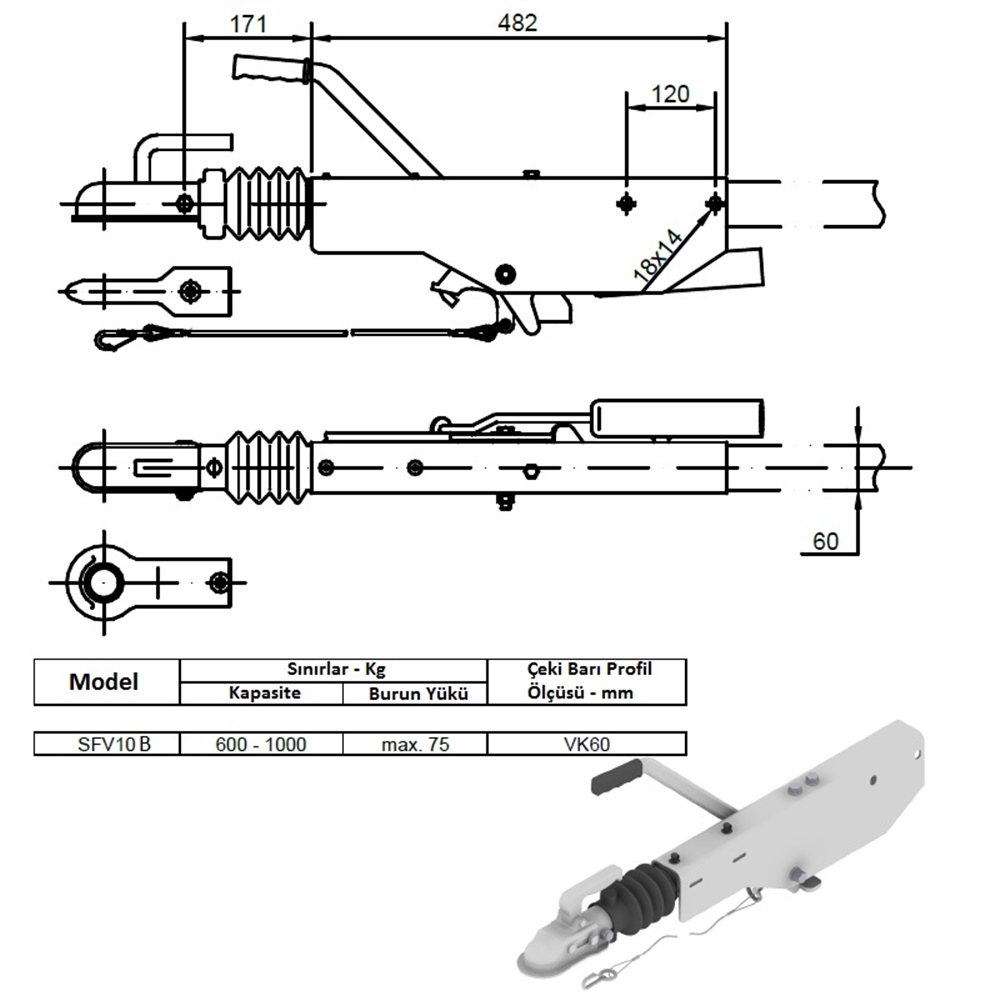 171

482

120

18x14

60

| Model | Sınırlar - Kg | | Çeki Barı Profil Ölçüsü - mm |
|---|---|---|---|
| | Kapasite | Burun Yükü | |
| SFV10 B | 600 - 1000 | max. 75 | VK60 |