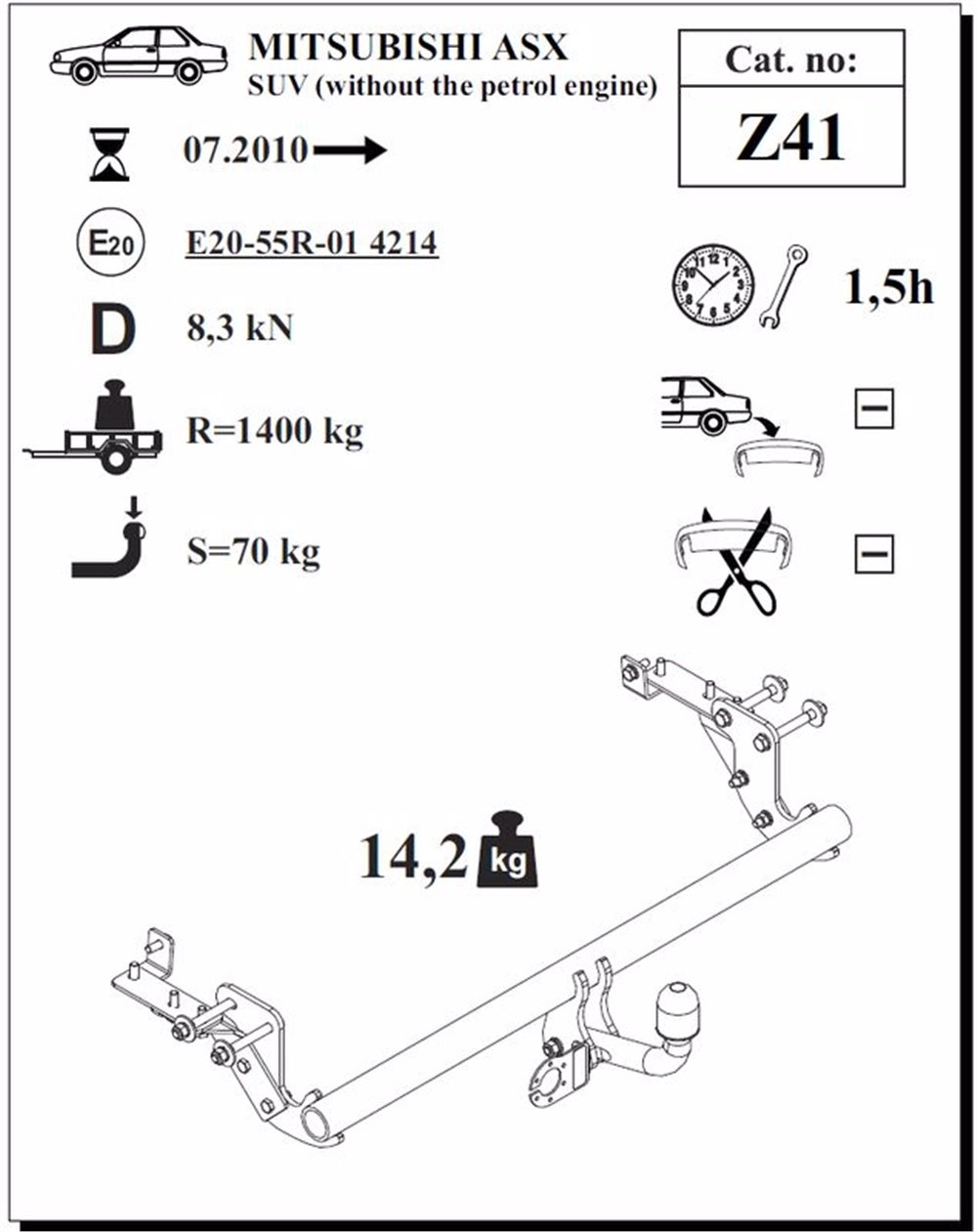 MITSUBISHI ASX
SUV (without the petrol engine)

Cat. no:
Z41

07.2010

E20

E20-55R-01 4214

D

8,3 kN

R=1400 kg

S=70 kg

1,5h

14,2 kg