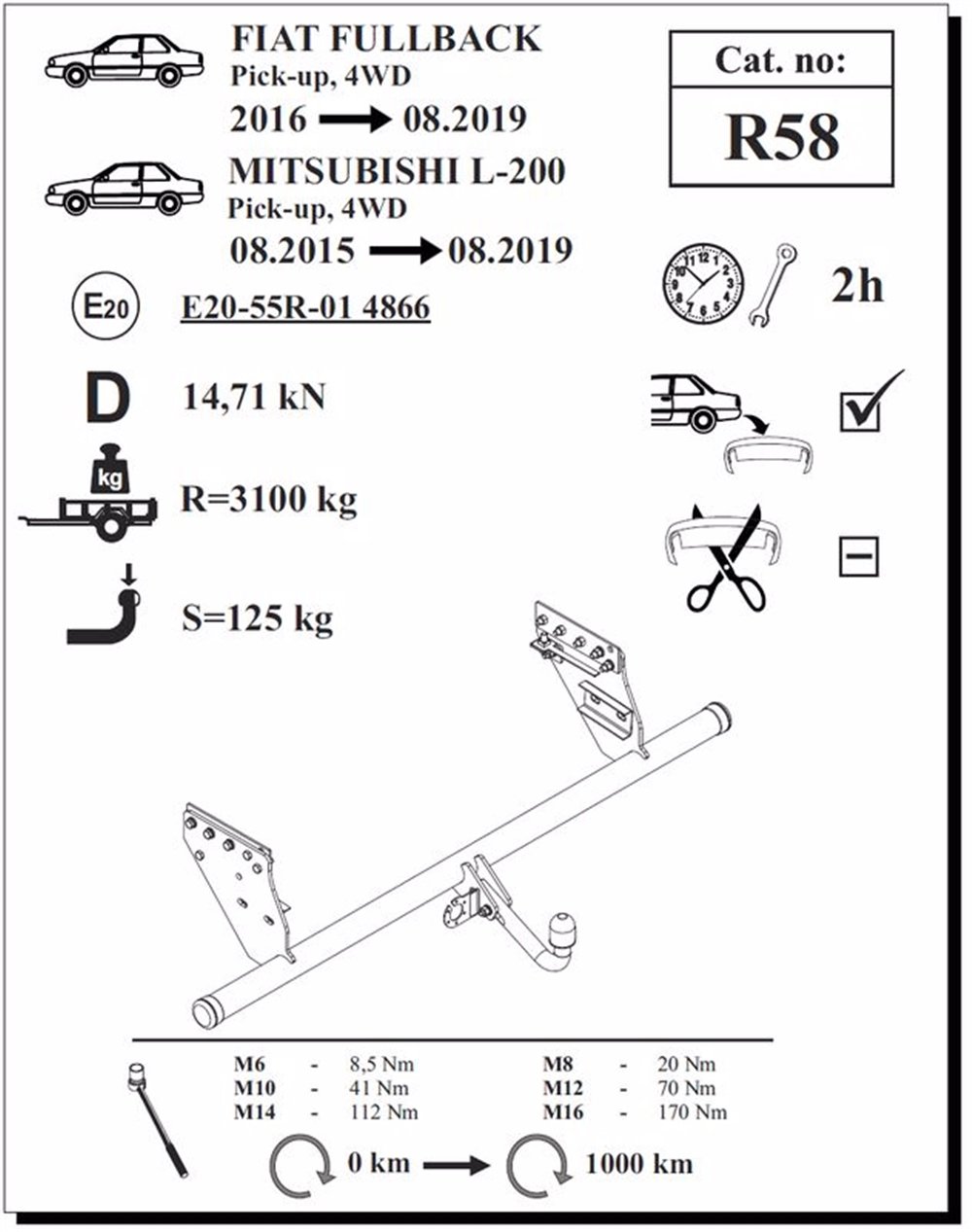 FIAT FULLBACK
Pick-up, 4WD
2016 → 08.2019

MITSUBISHI L-200
Pick-up, 4WD
08.2015 → 08.2019

Cat. no:
R58

E20
E20-55R-01 4866

2h

D 14,71 kN

kg
R=3100 kg

S=125 kg

| M6 | - | 8,5 Nm | M8 | - | 20 Nm |
|---|---|---|---|---|---|
| M10 | - | 41 Nm | M12 | - | 70 Nm |
| M14 | - | 112 Nm | M16 | - | 170 Nm |

0 km → 1000 km