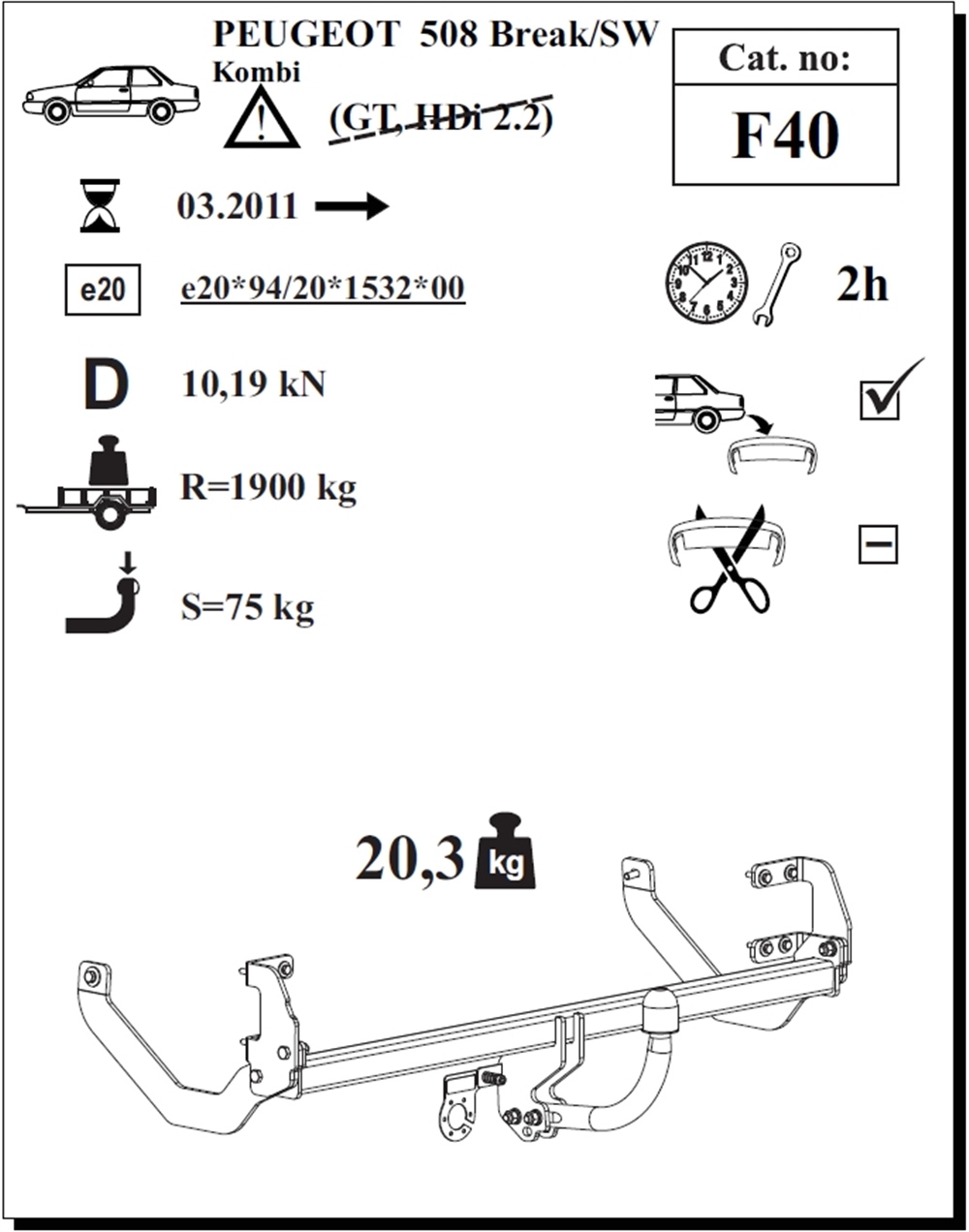 PEUGEOT 508 Break/SW
Kombi

(GT, HDi 2.2)

Cat. no:
F40

03.2011

e20
e20*94/20*1532*00

2h

D
10,19 kN

R=1900 kg

S=75 kg

20,3 kg