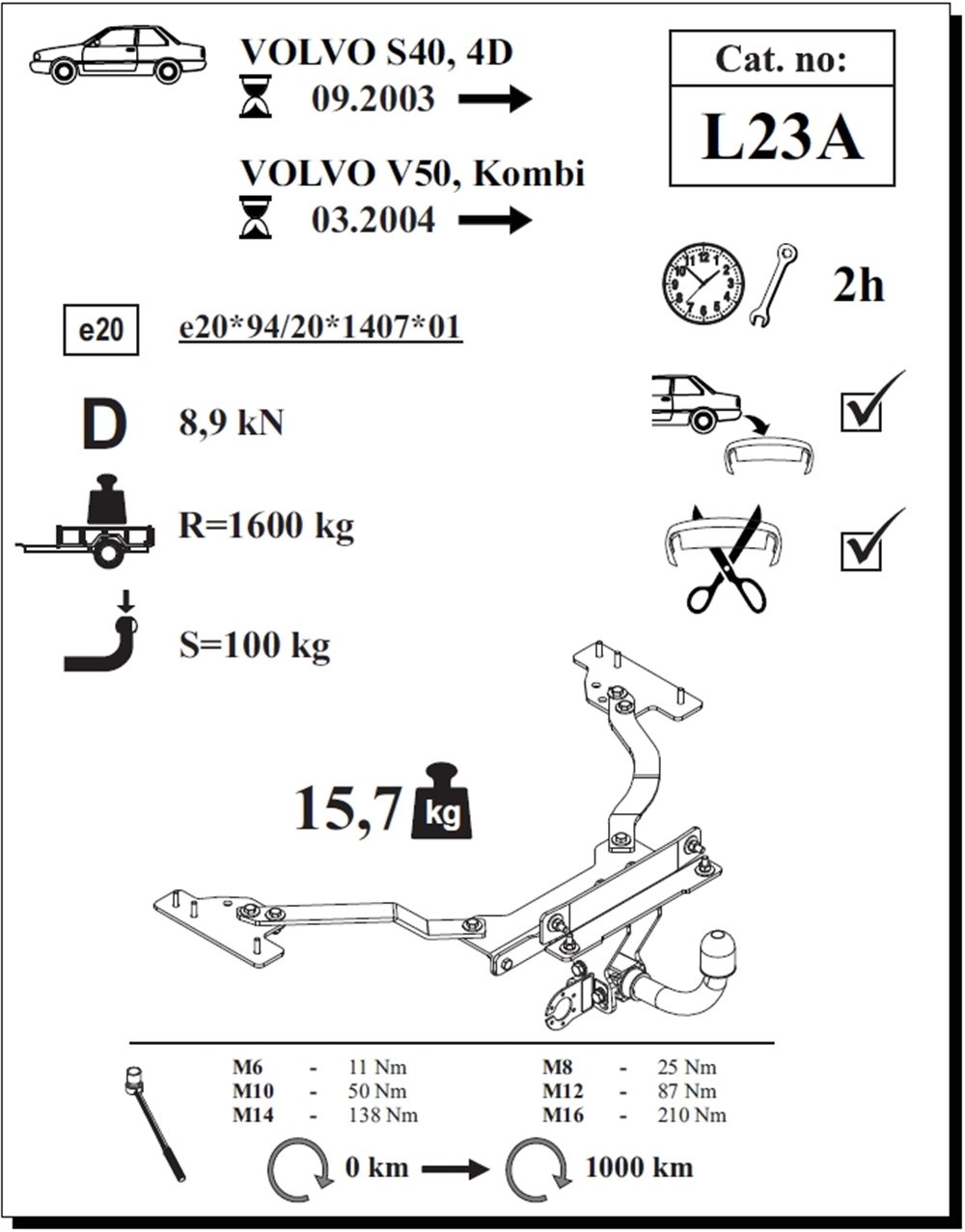 VOLVO S40, 4D
09.2003

VOLVO V50, Kombi
03.2004

Cat. no:
L23A

2h

e20
e20*94/20*1407*01

D
8,9 kN

R=1600 kg

S=100 kg

15,7 kg

M6 - 11 Nm
M10 - 50 Nm
M14 - 138 Nm
M8 - 25 Nm
M12 - 87 Nm
M16 - 210 Nm

0 km
1000 km