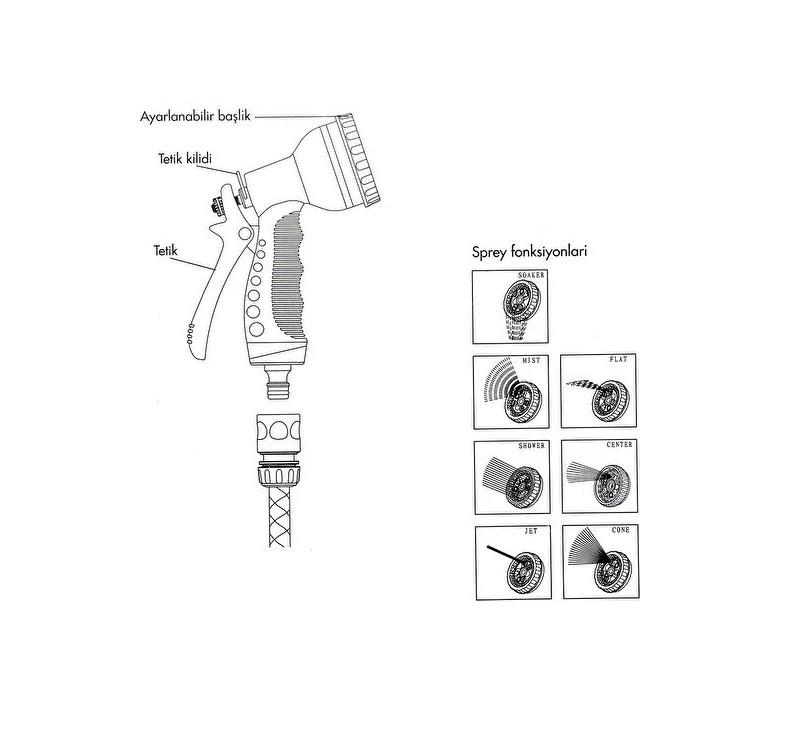 Ayarlanabilir başlik

Tetik kilidi

Tetik

Sprey fonksiyonlari

SOAKER

MIST

FLAT

SHOWER

CENTER

JET

CONE