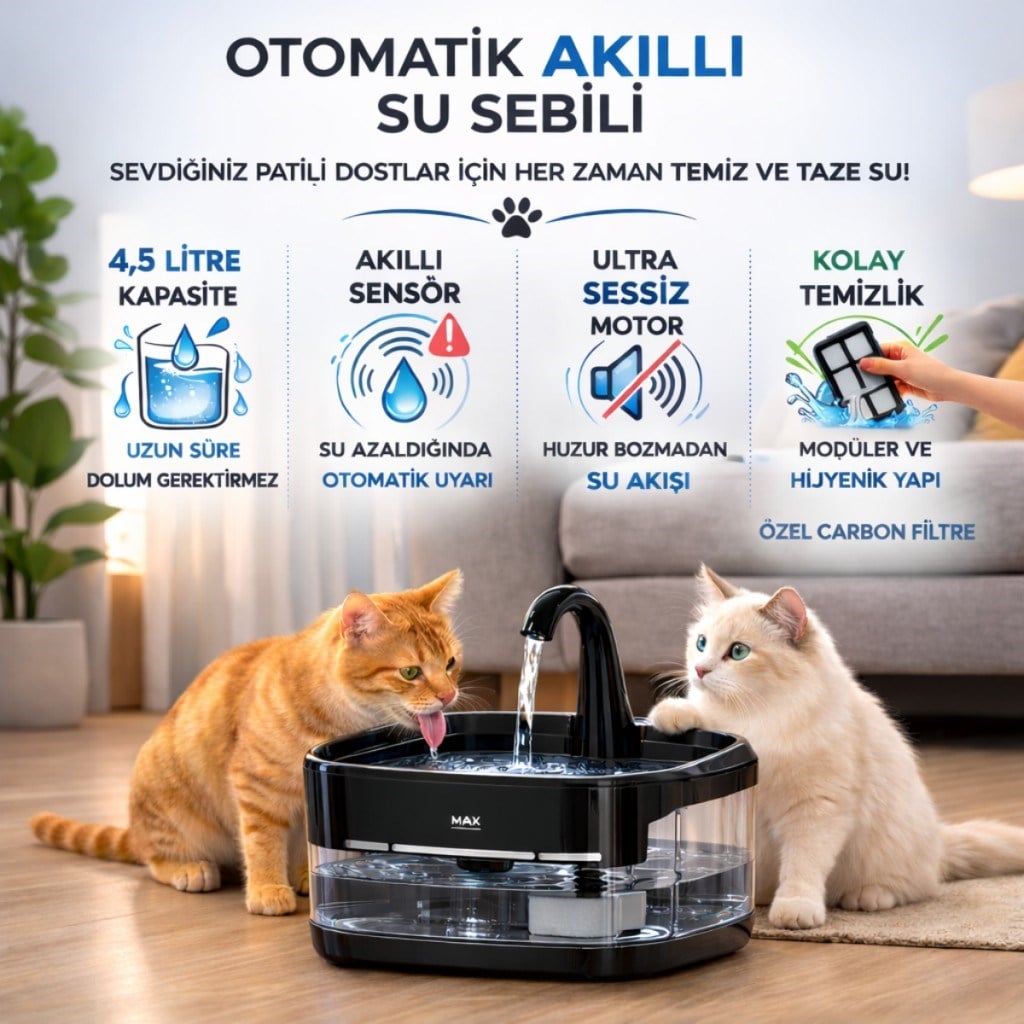 OTOMATİK AKILLI SU SEBİLİ

SEVDİĞİNİZ PATİLİ DOSTLAR İÇİN HER ZAMAN TEMİZ VE TAZE SU!

4,5 LİTRE KAPASİTE

UZUN SÜRE DOLUM GEREKTİRMEZ

AKILLI SENSÖR

SU AZALDIĞINDA OTOMATİK UYARI

ULTRA SESSİZ MOTOR

HUZUR BOZMADAN SU AKIŞI

KOLAY TEMİZLİK

MODÜLER VE HİJYENİK YAPI

ÖZEL CARBON FİLTRE

MAX