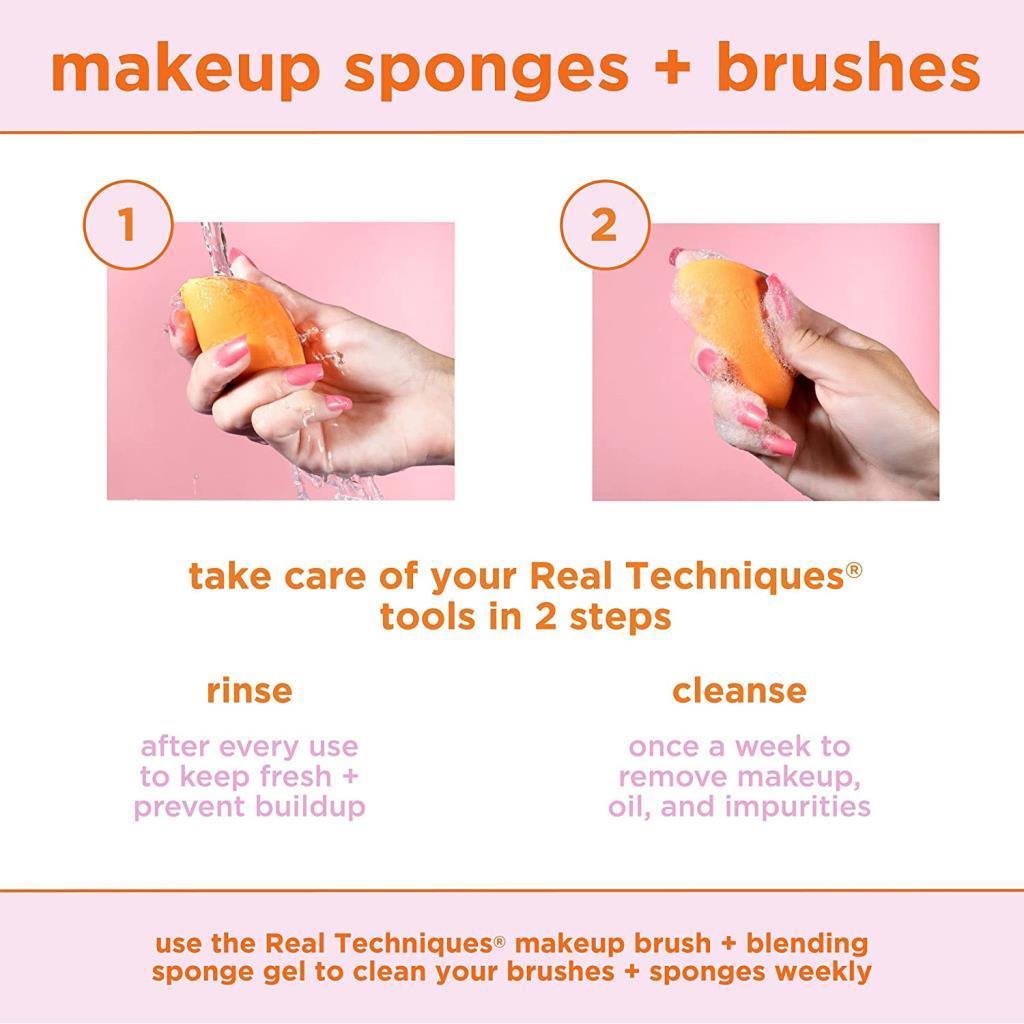 makeup sponges + brushes

1

2

take care of your Real Techniques® tools in 2 steps

rinse

after every use to keep fresh + prevent buildup

cleanse

once a week to remove makeup, oil, and impurities

use the Real Techniques® makeup brush + blending sponge gel to clean your brushes + sponges weekly