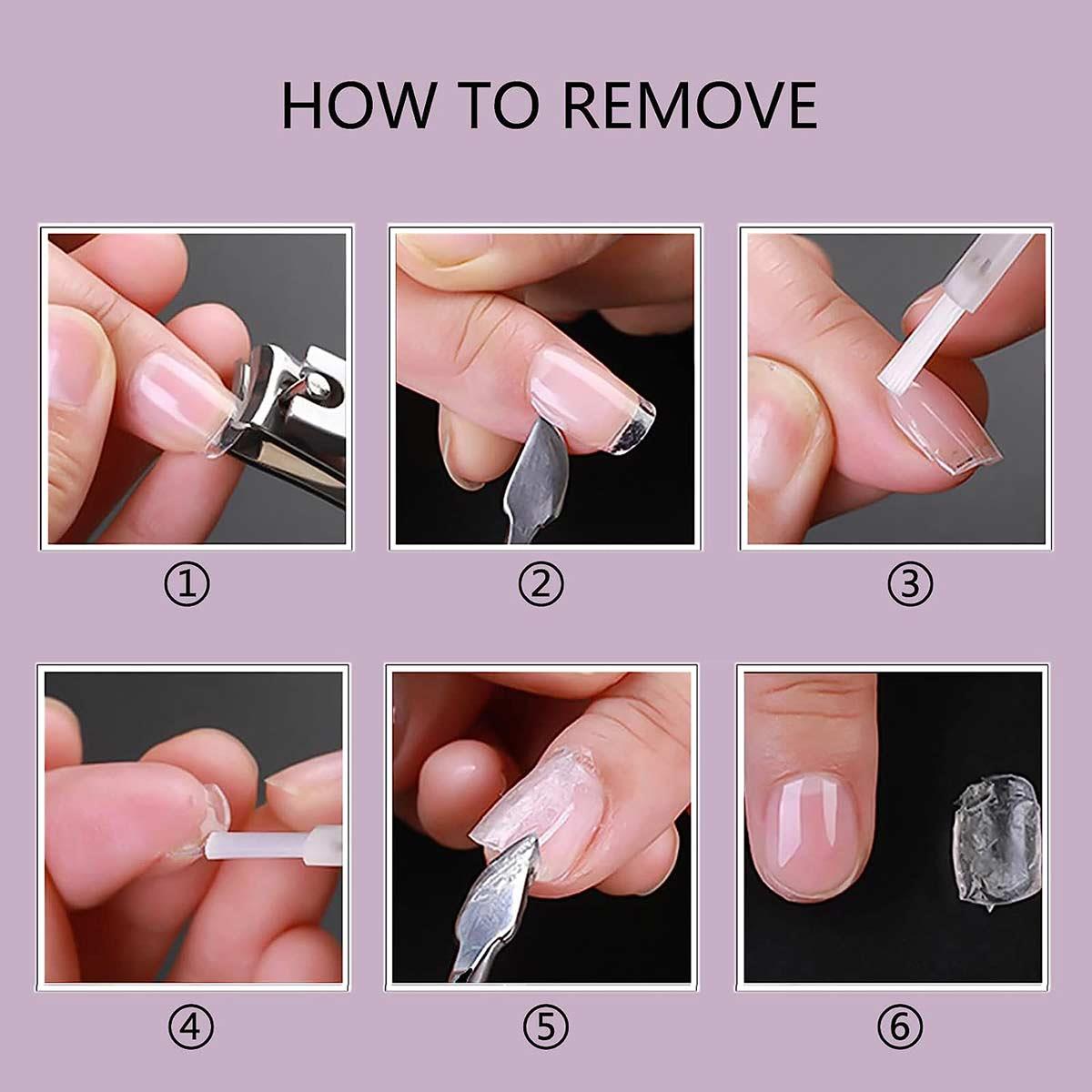 HOW TO REMOVE

①

②

③

④

⑤

⑥